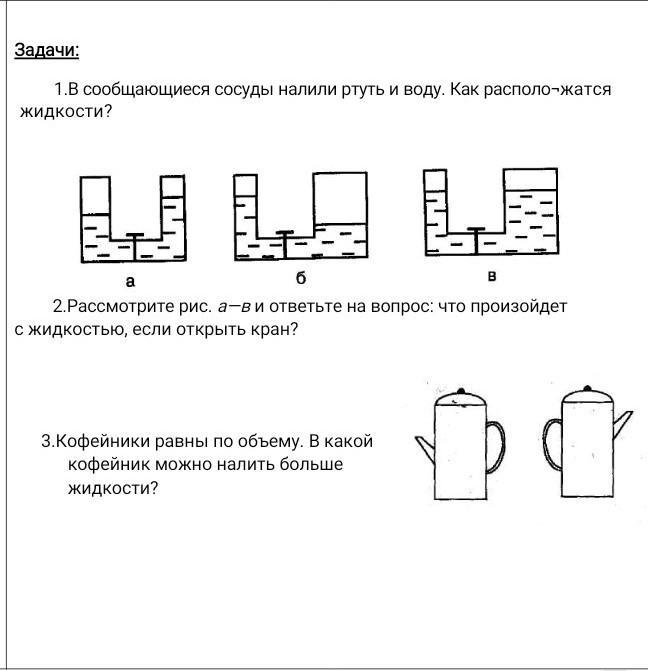 Задачи:

1.В сообщающиеся сосуды налили ртуть и воду. Как располо¬жатся жидкости?

а

б

в

2.Рассмотрите рис. а—в и ответьте на вопрос: что произойдет с жидкостью, если открыть кран?

3.Кофейники равны по объему. В какой кофейник можно налить больше жидкости?