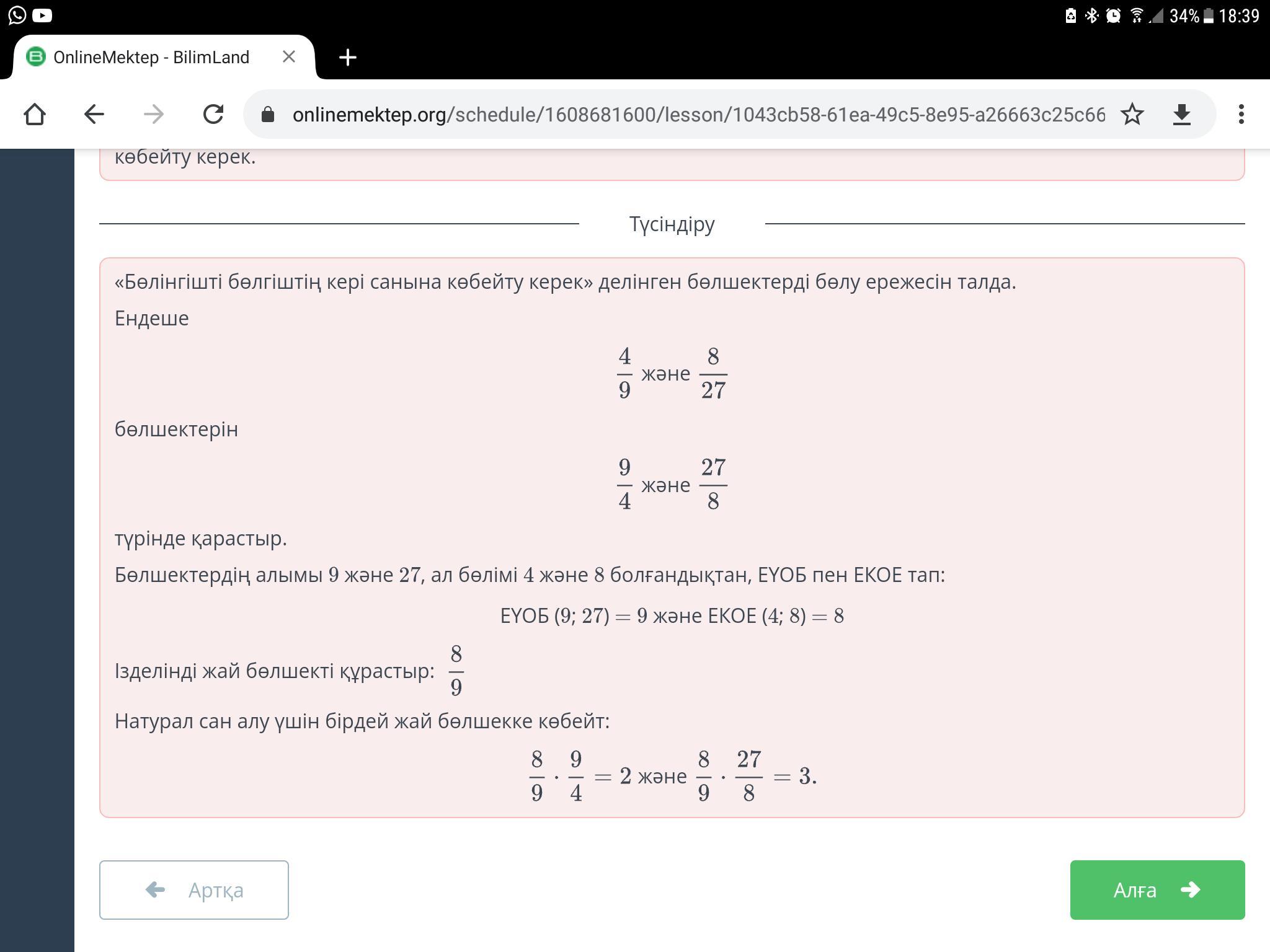 34% 18:39

OnlineMektep - BilimLand

onlinemektep.org/schedule/1608681600/lesson/1043cb58-61ea-49c5-8e95-a26663c25c66

көбейту керек.

Түсіндіру

«Бөлінгішті бөлгіштің кері санына көбейту керек» делінген бөлшектерді бөлу ережесін талда.

Ендеше

$\frac{4}{9}$ және $\frac{8}{27}$

бөлшектерін

$\frac{9}{4}$ және $\frac{27}{8}$

түрінде қарастыр.

Бөлшектердің алымы $9$ және $27$, ал бөлімі $4$ және $8$ болғандықтан, ЕҮОБ пен ЕКОЕ тап:

ЕҮОБ $(9; 27) = 9$ және ЕКОЕ $(4; 8) = 8$

Ізделінді жай бөлшекті құрастыр: $\frac{8}{9}$

Натурал сан алу үшін бірдей жай бөлшекке көбейт:

$\frac{8}{9} \cdot \frac{9}{4} = 2$ және $\frac{8}{9} \cdot \frac{27}{8} = 3.$

Артқа

Алға