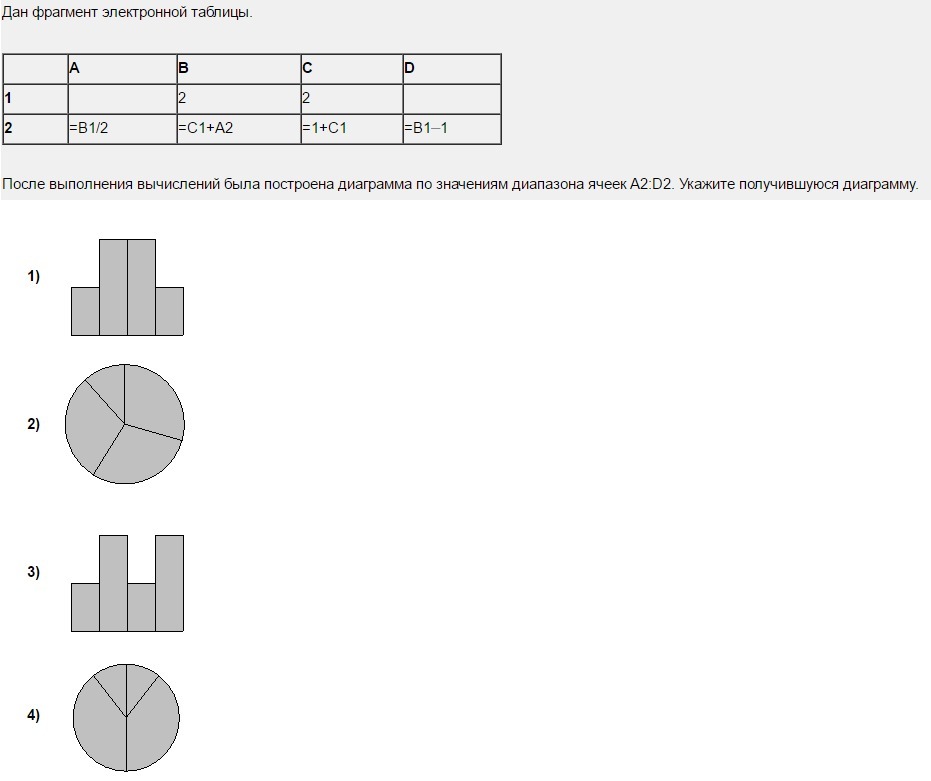 Дан фрагмент электронной таблицы.

| | A | B | C | D |
|---|---|---|---|---|
| 1 | | 2 | 2 | |
| 2 | =B1/2 | =C1+A2 | =1+C1 | =B1–1 |

После выполнения вычислений была построена диаграмма по значениям диапазона ячеек A2:D2. Укажите получившуюся диаграмму.

1)

2)

3)

4)