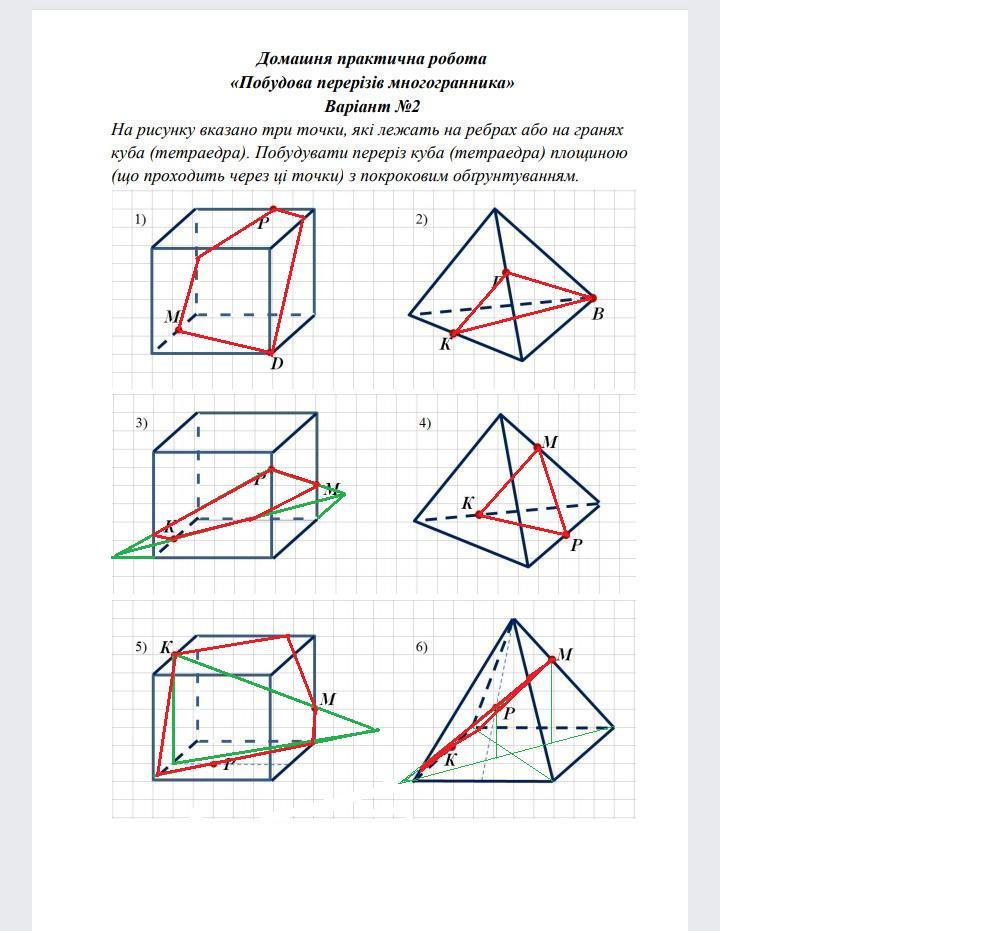 Домашня практична робота
«Побудова перерізів многогранника»
Варіант №2

На рисунку вказано три точки, які лежать на ребрах або на гранях куба (тетраедра). Побудувати переріз куба (тетраедра) площиною (що проходить через ці точки) з покроковим обґрунтуванням.

1)
P
M
D

2)
P
B
K

3)
P
M
K

4)
M
K
P

5)
K
M
P

6)
M
P
K