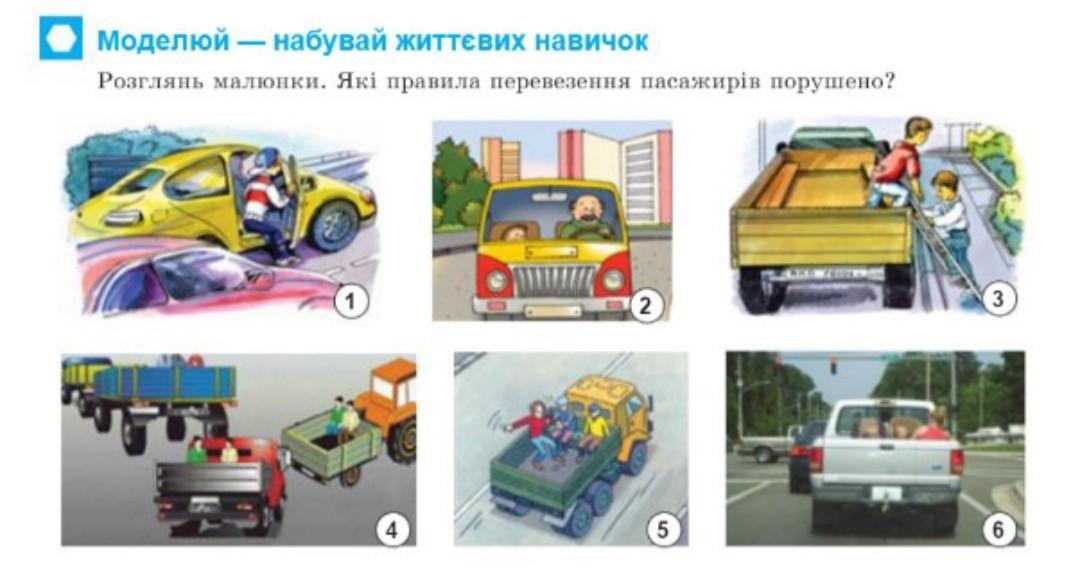 Моделюй — набувай життєвих навичок

Розглянь малюнки. Які правила перевезення пасажирів порушено?

1

2

3

4

5

6