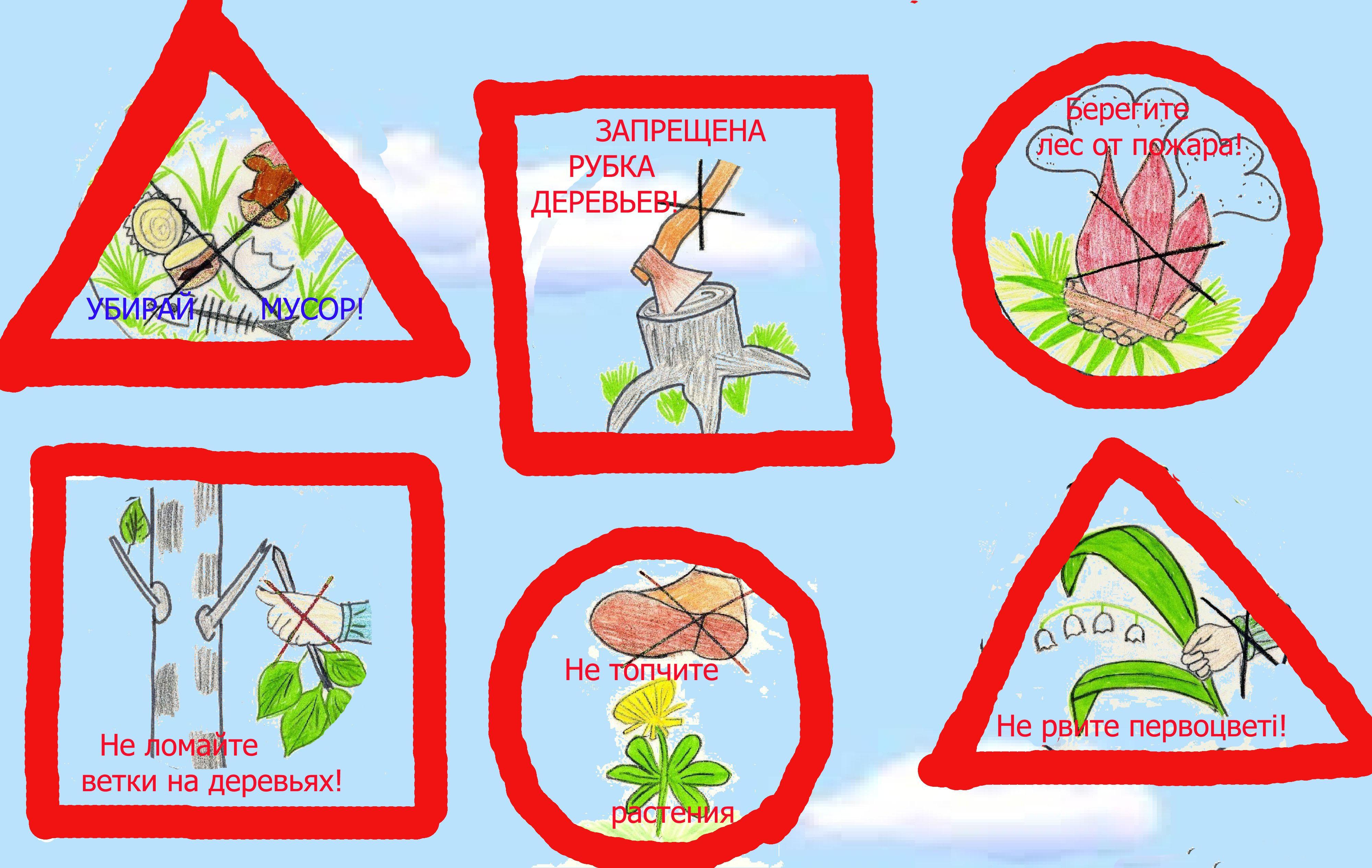 УБИРАЙ МУСОР!

ЗАПРЕЩЕНА РУБКА ДЕРЕВЬЕВ!

Берегите лес от пожара!

Не ломайте ветки на деревьях!

Не топчите растения

Не рвите первоцветі!