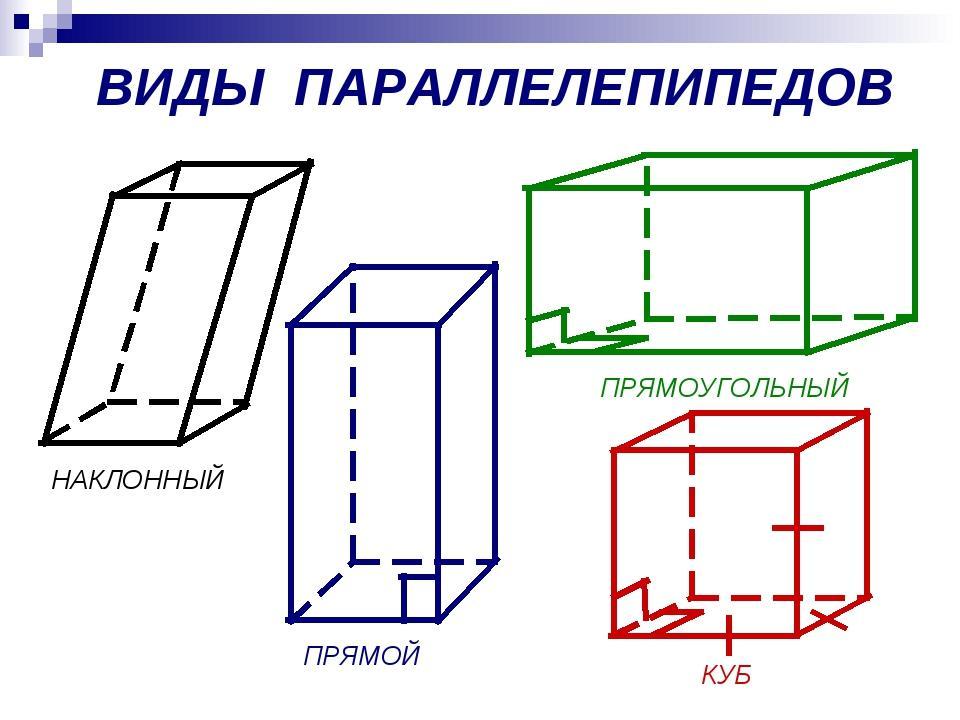 ВИДЫ ПАРАЛЛЕЛЕПИПЕДОВ

НАКЛОННЫЙ

ПРЯМОЙ

ПРЯМОУГОЛЬНЫЙ

КУБ