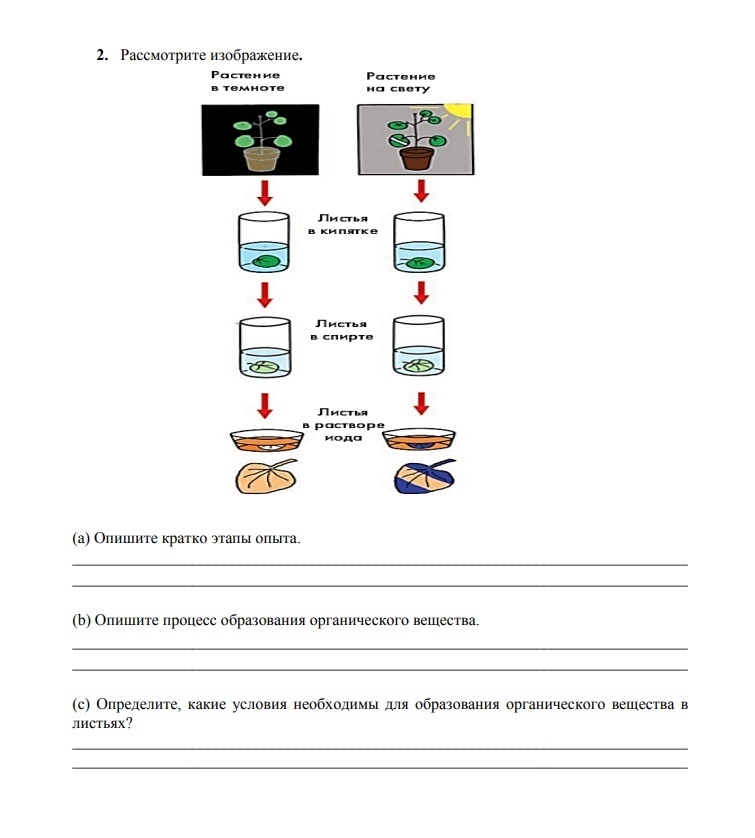 2. Рассмотрите изображение.

Растение в темноте

Растение на свету

Листья в кипятке

Листья в спирте

Листья в растворе иода

(a) Опишите кратко этапы опыта.

(b) Опишите процесс образования органического вещества.

(c) Определите, какие условия необходимы для образования органического вещества в листьях?