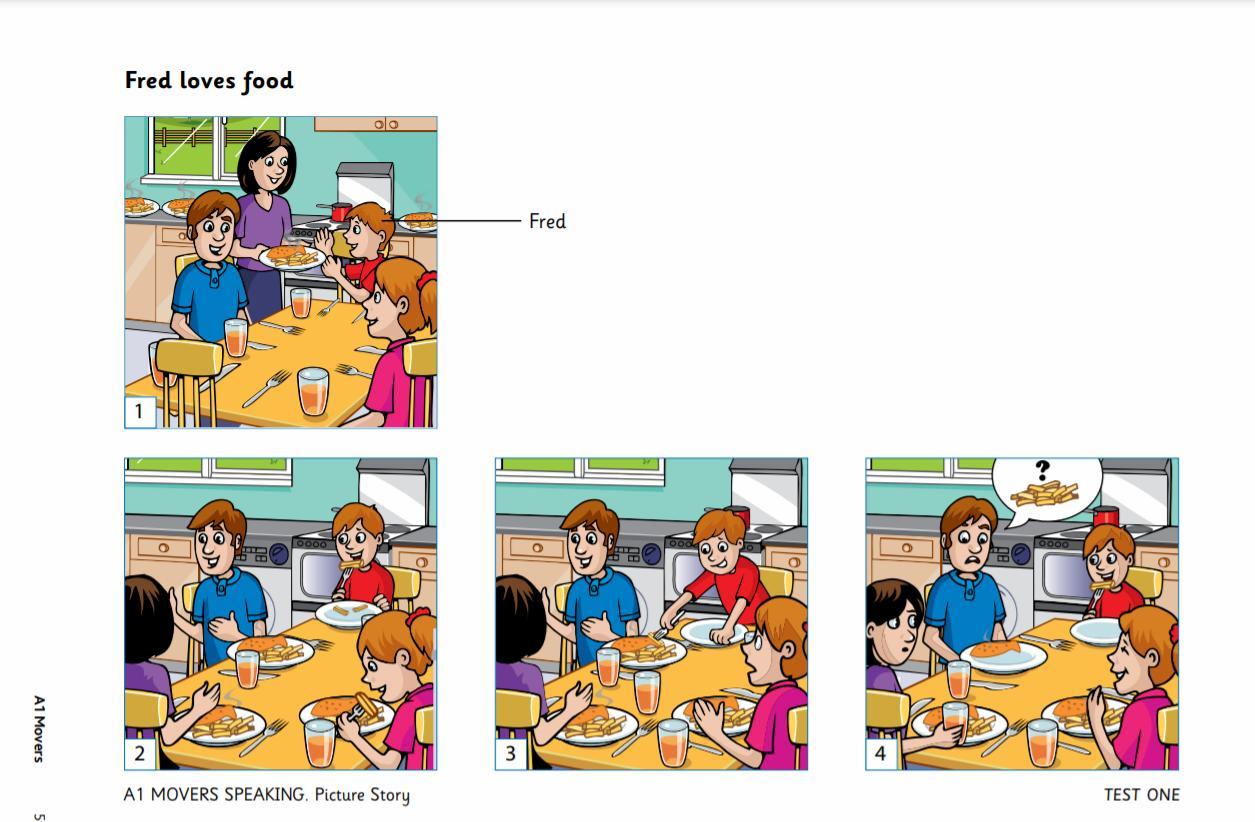 Fred loves food

Fred

1

2

3

?

4

A1 MOVERS SPEAKING. Picture Story

TEST ONE

A1 Movers

5