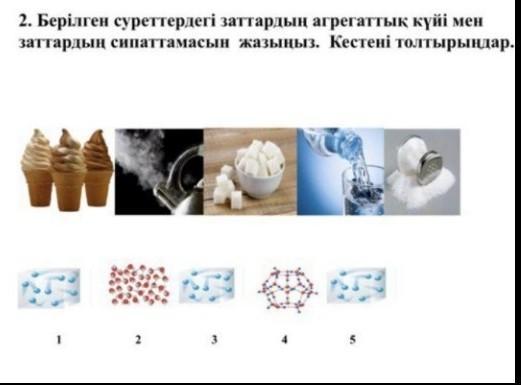 2. Берілген суреттердегі заттардың агрегаттық күйі мен заттардың сипаттамасын жазыңыз. Кестені толтырыңдар.

1 2 3 4 5