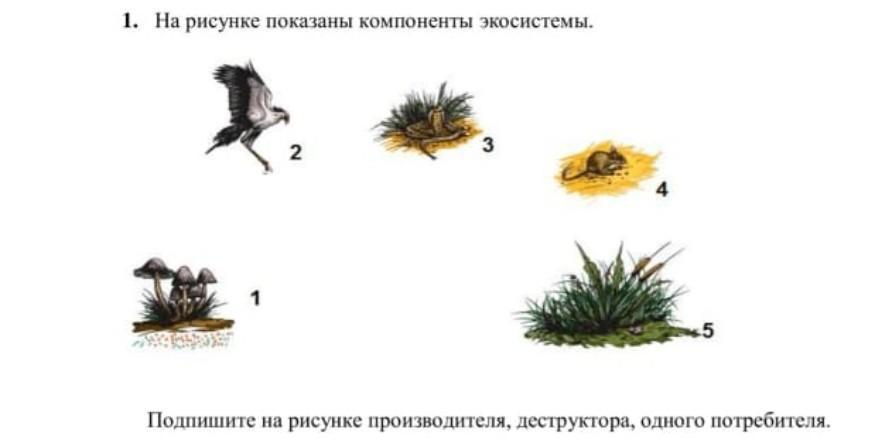 1. На рисунке показаны компоненты экосистемы.

2

3

4

1

5

Подпишите на рисунке производителя, деструктора, одного потребителя.