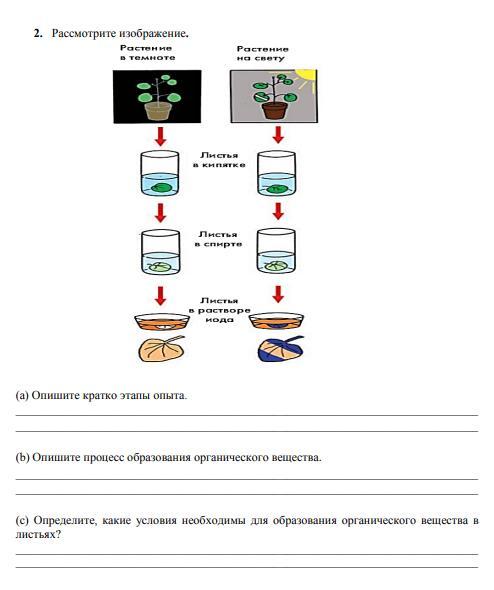 2. Рассмотрите изображение.

Растение в темноте

Растение на свету

Листья в кипятке

Листья в спирте

Листья в растворе иода

(a) Опишите кратко этапы опыта.

(b) Опишите процесс образования органического вещества.

(c) Определите, какие условия необходимы для образования органического вещества в листьях?