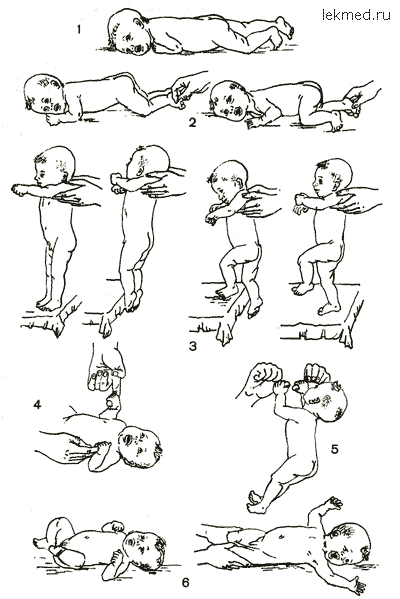 lekmed.ru

1

2

3

4

5

6