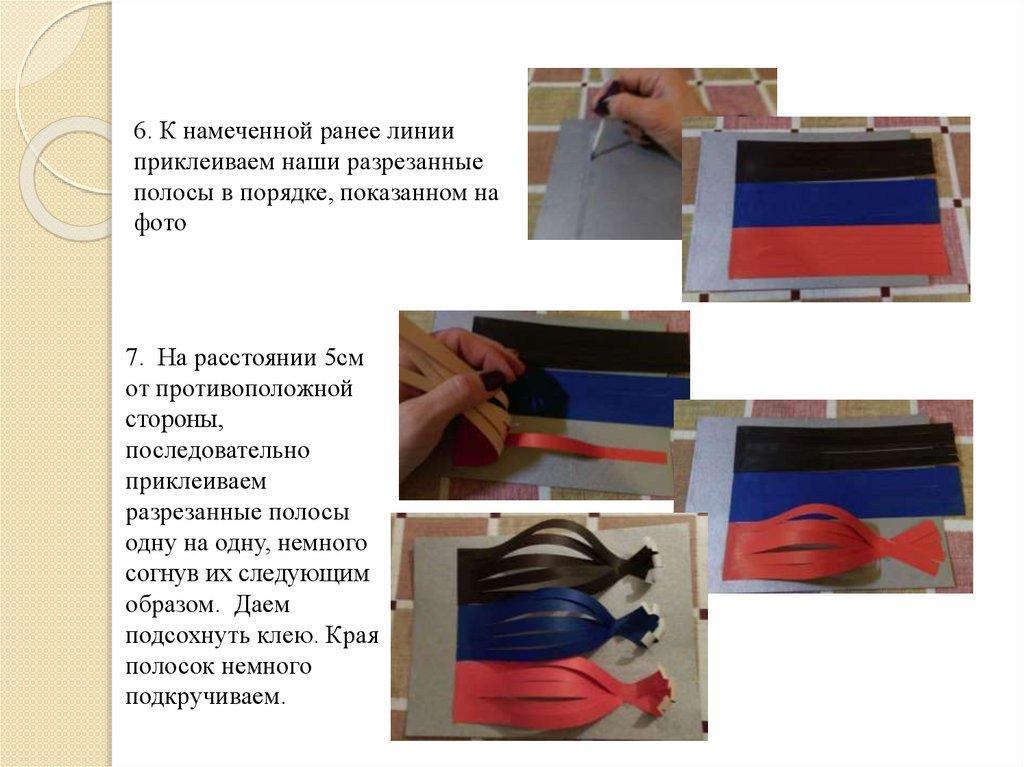 6. К намеченной ранее линии приклеиваем наши разрезанные полосы в порядке, показанном на фото

7. На расстоянии 5см от противоположной стороны, последовательно приклеиваем разрезанные полосы одну на одну, немного согнув их следующим образом. Даем подсохнуть клею. Края полосок немного подкручиваем.