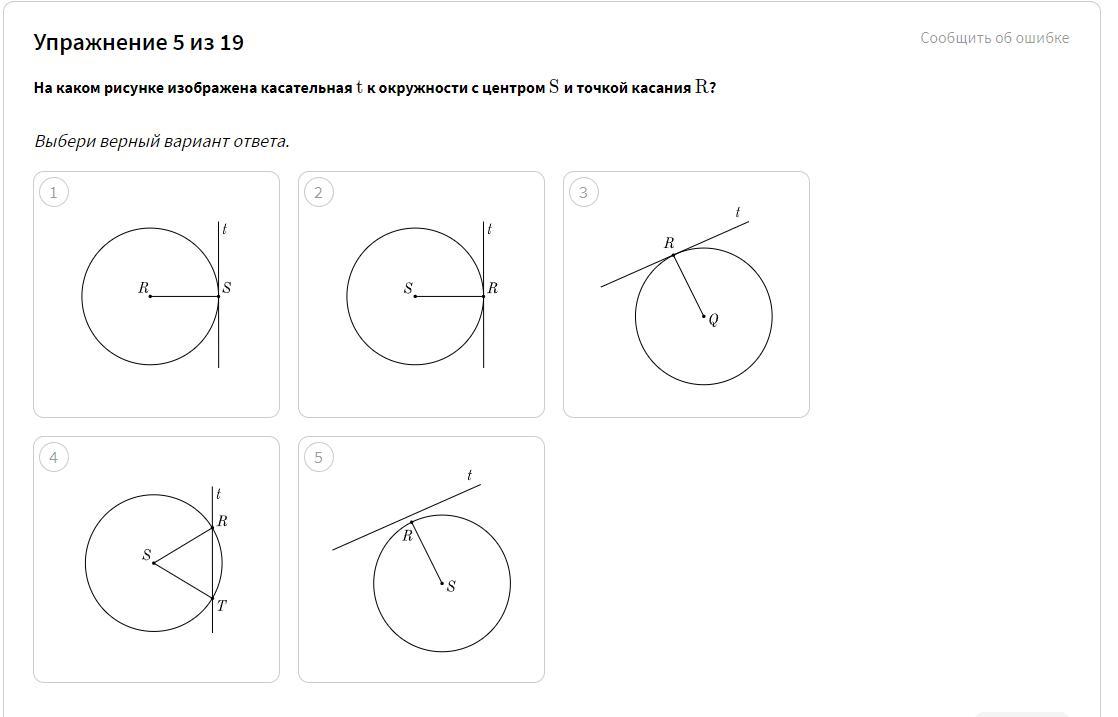 Упражнение 5 из 19

Сообщить об ошибке

На каком рисунке изображена касательная $t$ к окружности с центром $S$ и точкой касания $R$?

Выбери верный вариант ответа.

1
$t$
$R$
$S$

2
$t$
$S$
$R$

3
$t$
$R$
$Q$

4
$t$
$R$
$S$
$T$

5
$t$
$R$
$S$