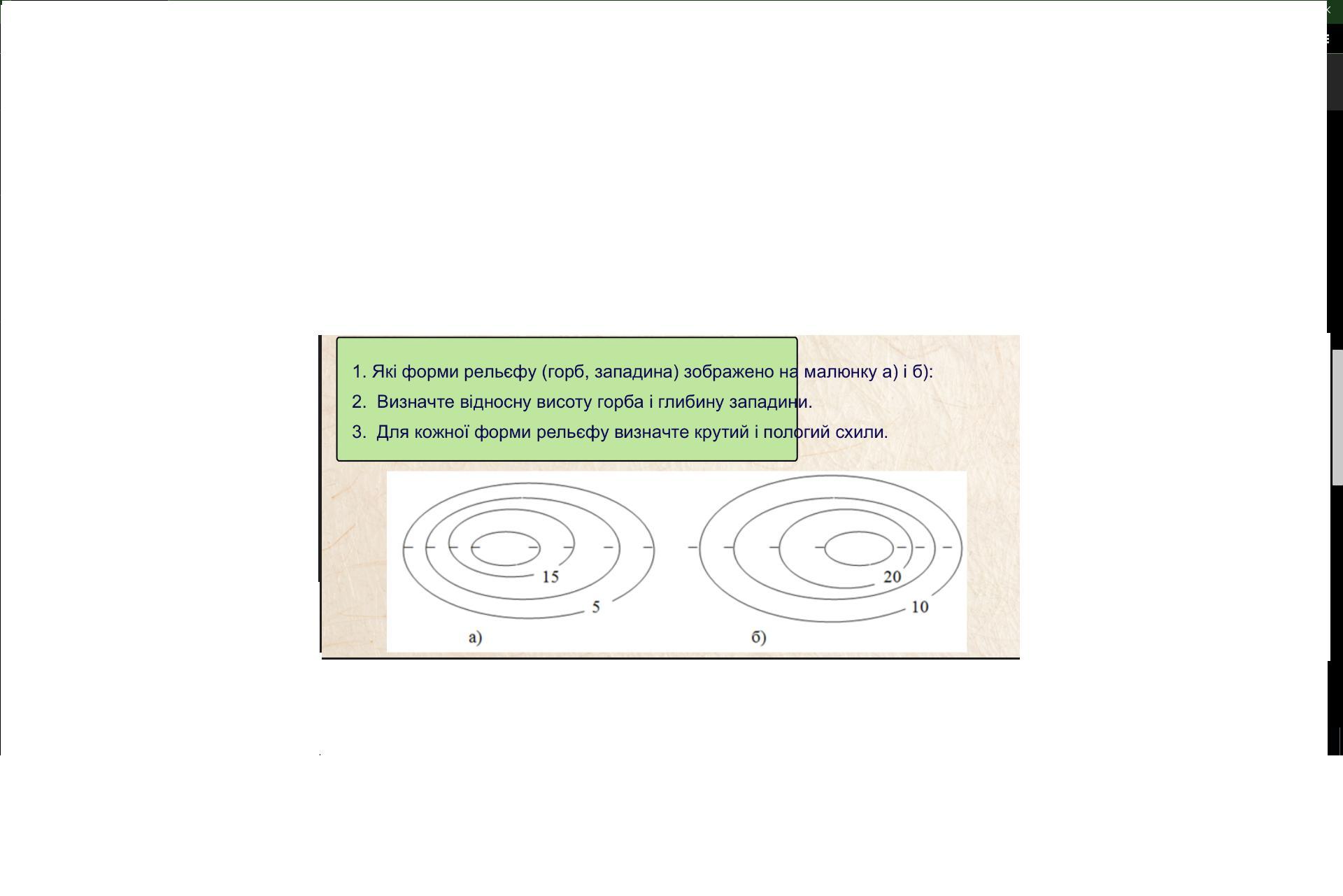 1. Які форми рельєфу (горб, западина) зображено на малюнку а) і б):

2. Визначте відносну висоту горба і глибину западини.

3. Для кожної форми рельєфу визначте крутий і пологий схили.

15

5

а)

20

10

б)