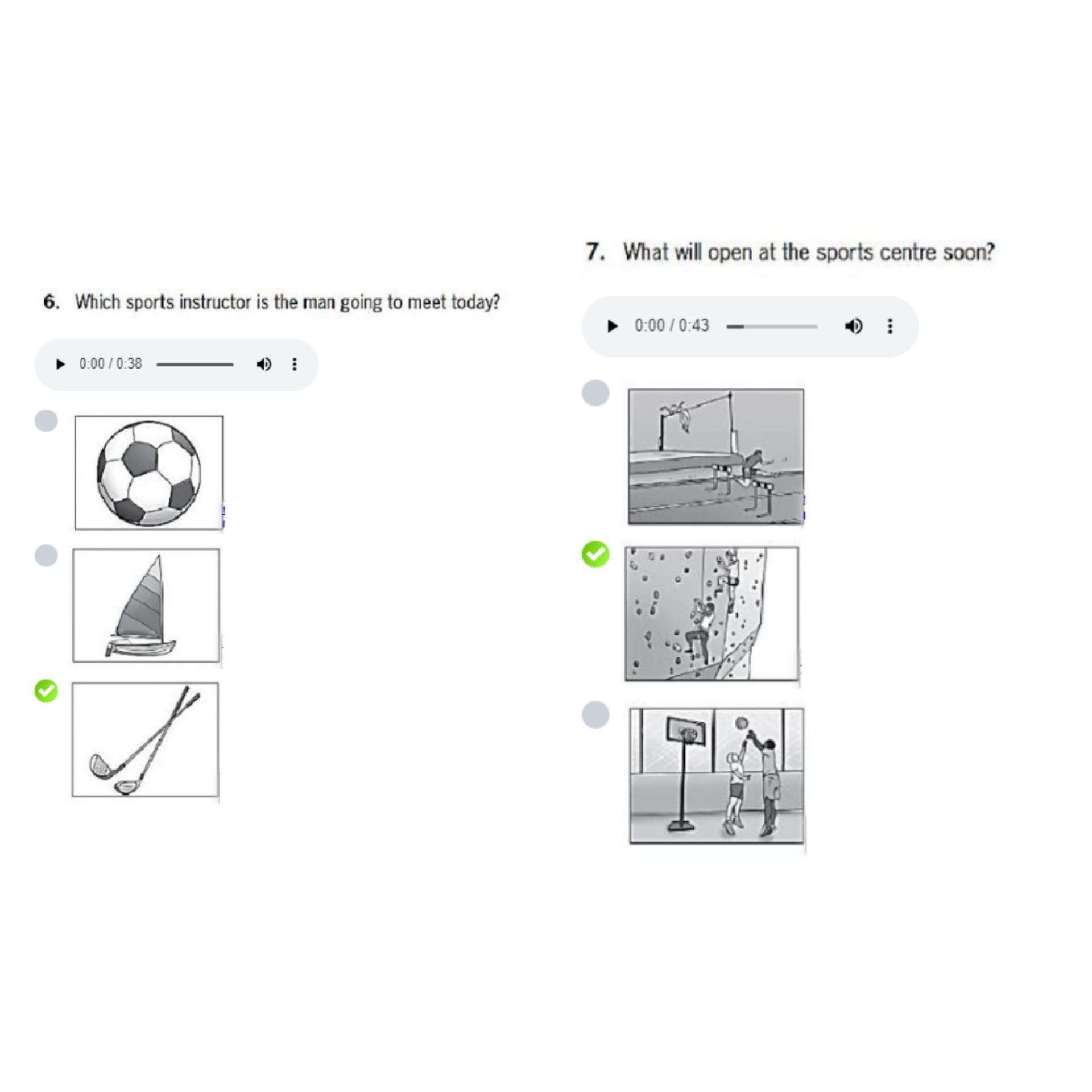 6. Which sports instructor is the man going to meet today?

0:00 / 0:38

7. What will open at the sports centre soon?

0:00 / 0:43