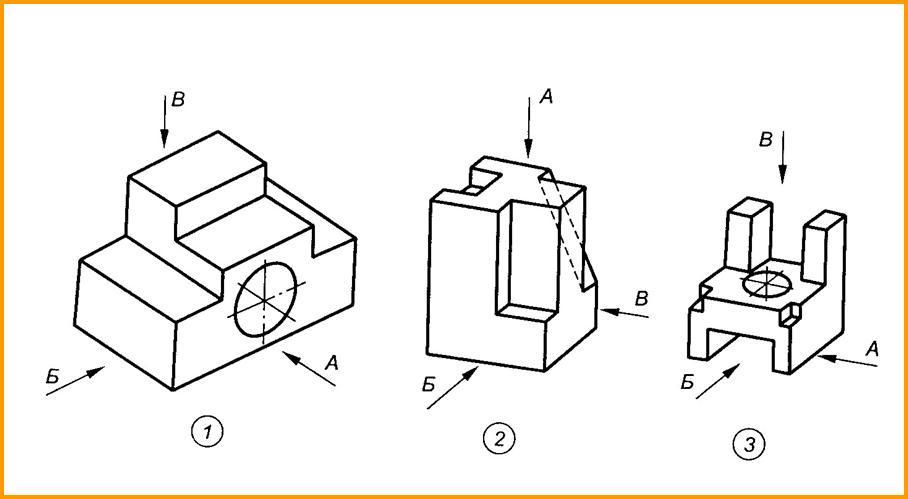 В
Б
А
1

А
В
Б
2

В
А
Б
3