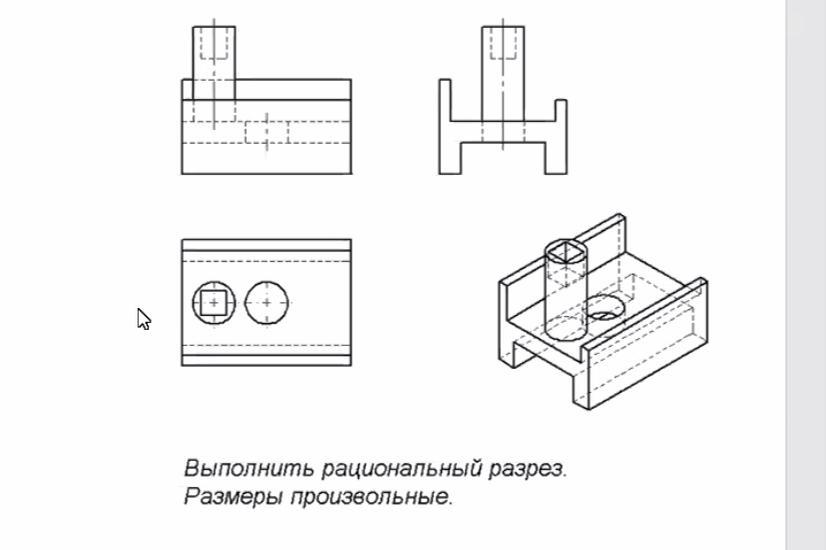 Выполнить рациональный разрез.
Размеры произвольные.