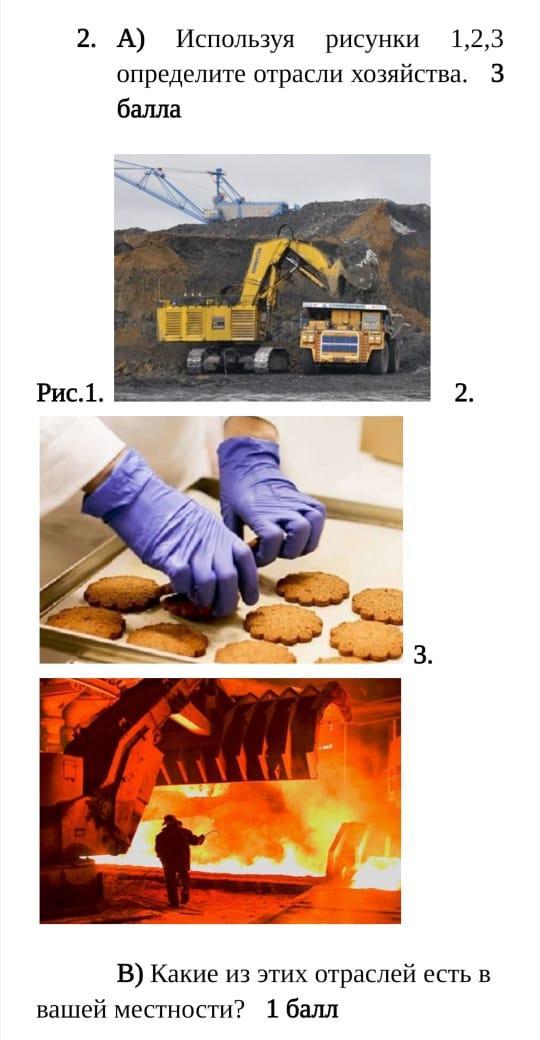 2. А) Используя рисунки 1,2,3 определите отрасли хозяйства. 3 балла

Рис.1.

2.

3.

В) Какие из этих отраслей есть в вашей местности? 1 балл