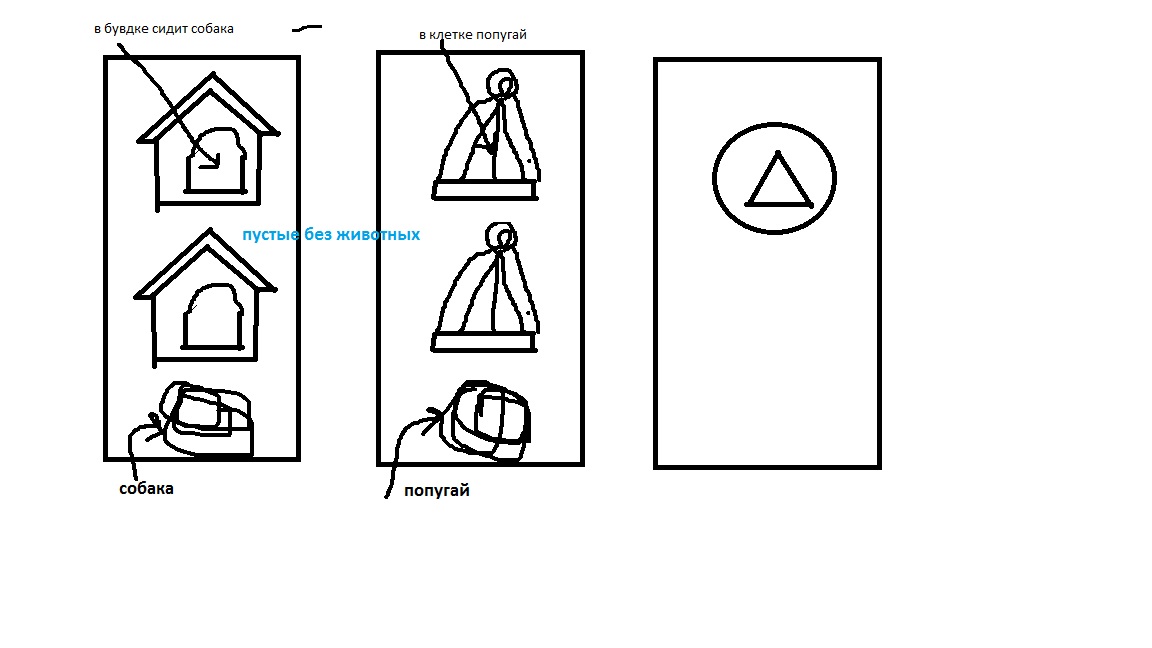 в бувдке сидит собака

в клетке попугай

пустые без животных

собака

попугай