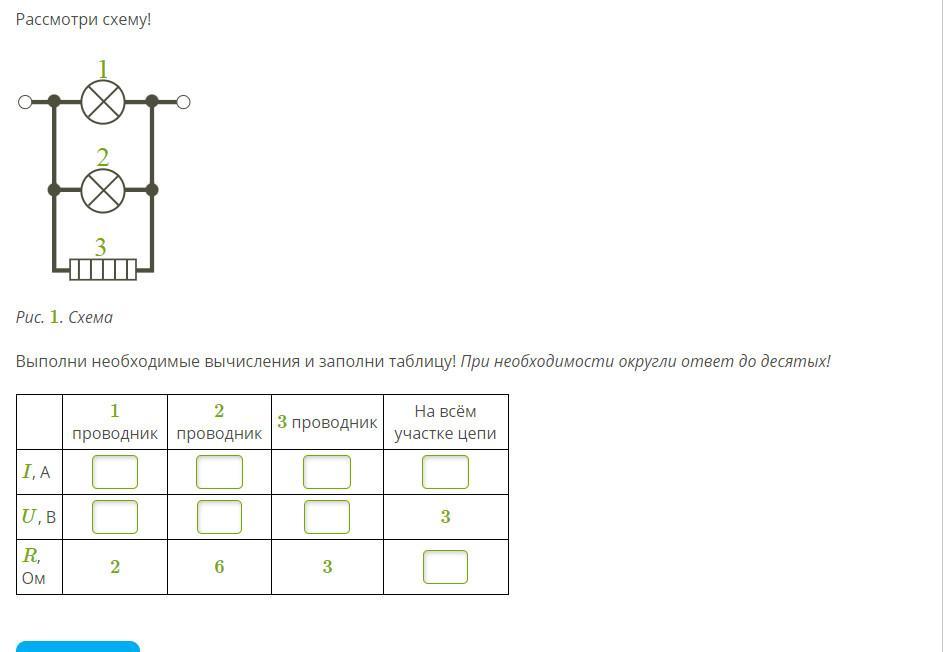 Рассмотри схему!

1

2

3

Рис. 1. Схема

Выполни необходимые вычисления и заполни таблицу! При необходимости округли ответ до десятых!

| | 1 проводник | 2 проводник | 3 проводник | На всём участке цепи |
|---|---|---|---|---|
| $I$, А | | | | |
| $U$, В | | | | 3 |
| $R$, Ом | 2 | 6 | 3 | |