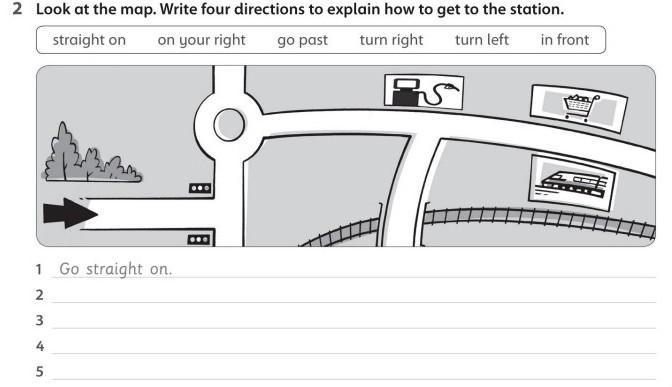 2 Look at the map. Write four directions to explain how to get to the station.

straight on   on your right   go past   turn right   turn left   in front

1 Go straight on.
2
3
4
5