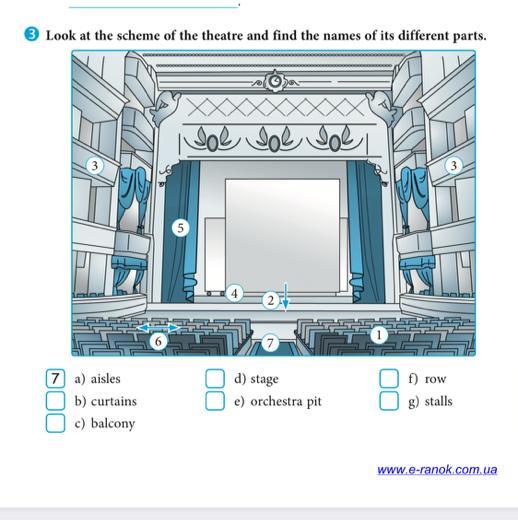 3 Look at the scheme of the theatre and find the names of its different parts.

3
3
5
4
2
6
7
1

7 a) aisles
b) curtains
c) balcony

d) stage
e) orchestra pit

f) row
g) stalls

www.e-ranok.com.ua