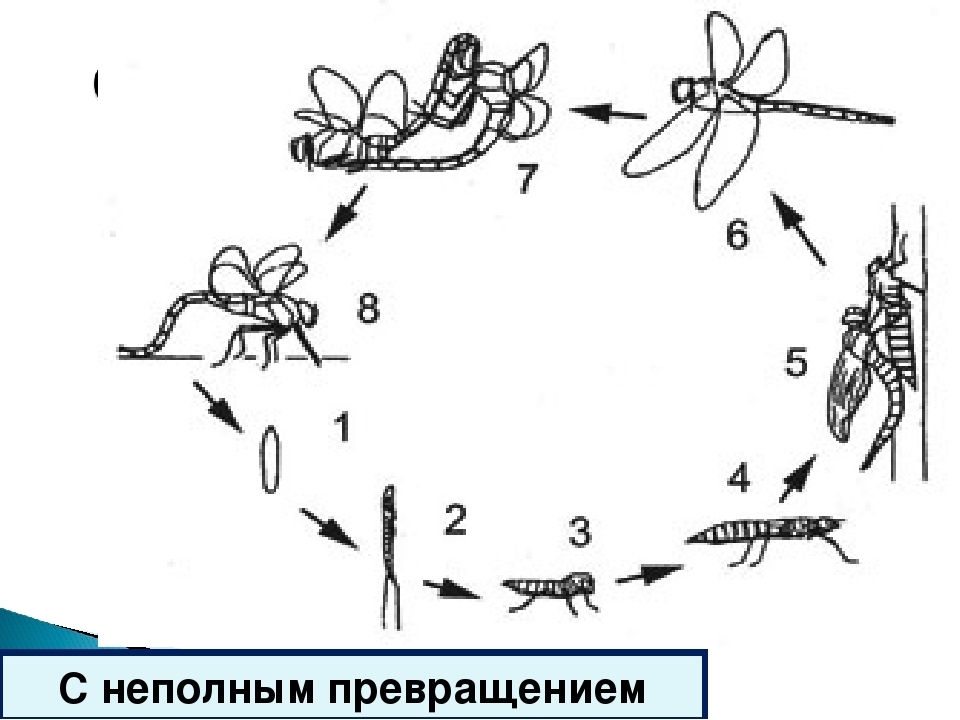 7
6
8
5
1
4
2
3
С неполным превращением