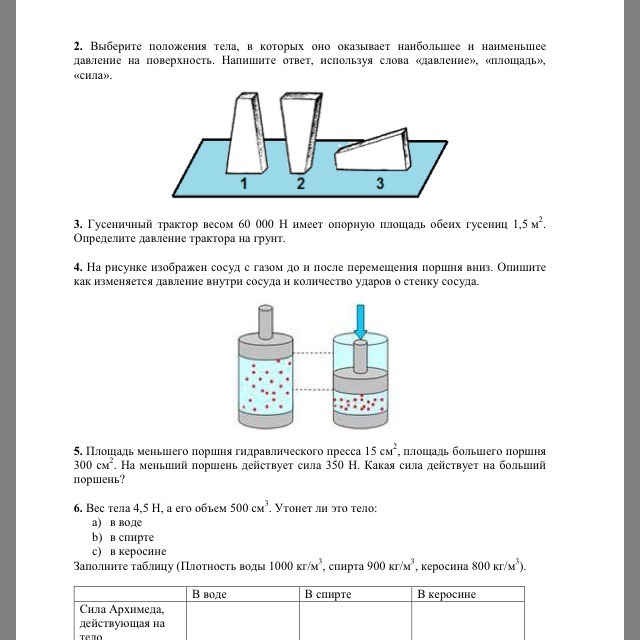 **2.** Выберите положения тела, в которых оно оказывает наибольшее и наименьшее давление на поверхность. Напишите ответ, используя слова «давление», «площадь», «сила».

1 2 3

**3.** Гусеничный трактор весом 60 000 Н имеет опорную площадь обеих гусениц 1,5 $м^2$. Определите давление трактора на грунт.

**4.** На рисунке изображен сосуд с газом до и после перемещения поршня вниз. Опишите как изменяется давление внутри сосуда и количество ударов о стенку сосуда.

**5.** Площадь меньшего поршня гидравлического пресса 15 $см^2$, площадь большего поршня 300 $см^2$. На меньший поршень действует сила 350 Н. Какая сила действует на больший поршень?

**6.** Вес тела 4,5 Н, а его объем 500 $см^3$. Утонет ли это тело:
a) в воде
b) в спирте
c) в керосине
Заполните таблицу (Плотность воды 1000 $кг/м^3$, спирта 900 $кг/м^3$, керосина 800 $кг/м^3$).

| | В воде | В спирте | В керосине |
|---|---|---|---|
| Сила Архимеда, действующая на тело | | | |