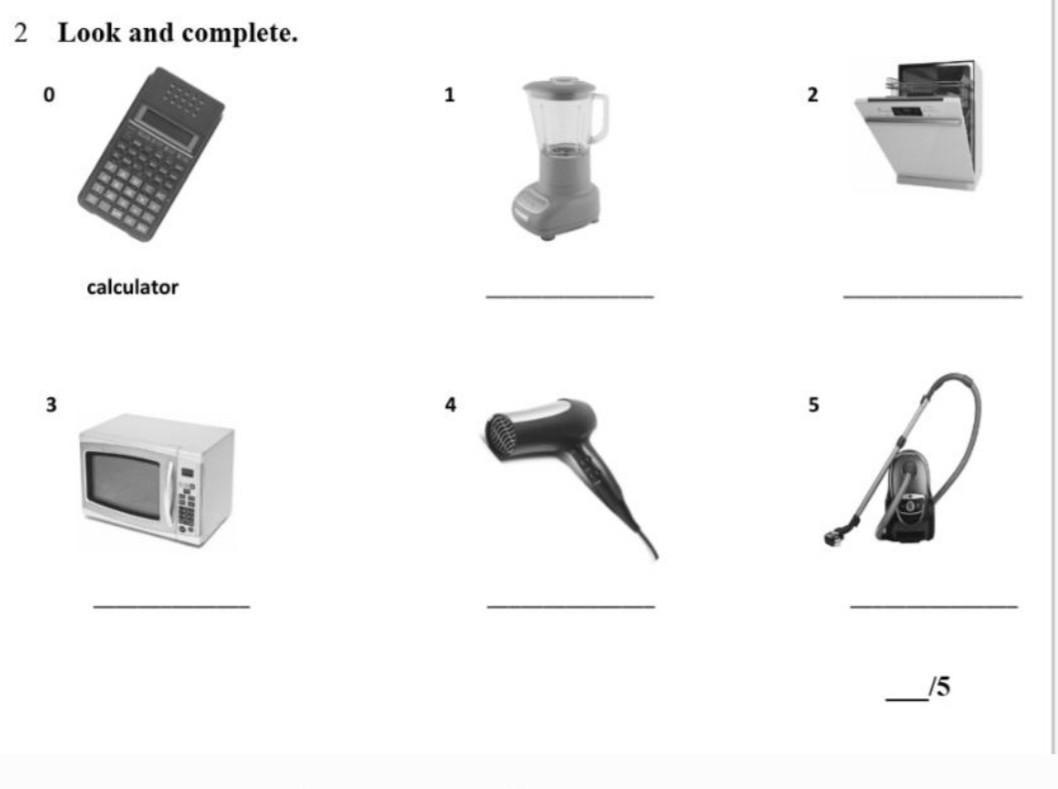 2 Look and complete.

0

calculator

1

______________

2

______________

3

______________

4

______________

5

______________

___/5