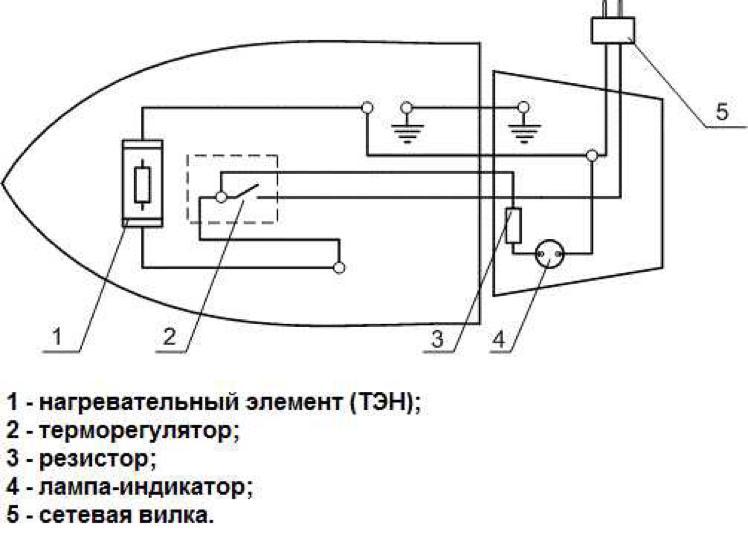 5

1

2

3

4

1 - нагревательный элемент (ТЭН);
2 - терморегулятор;
3 - резистор;
4 - лампа-индикатор;
5 - сетевая вилка.