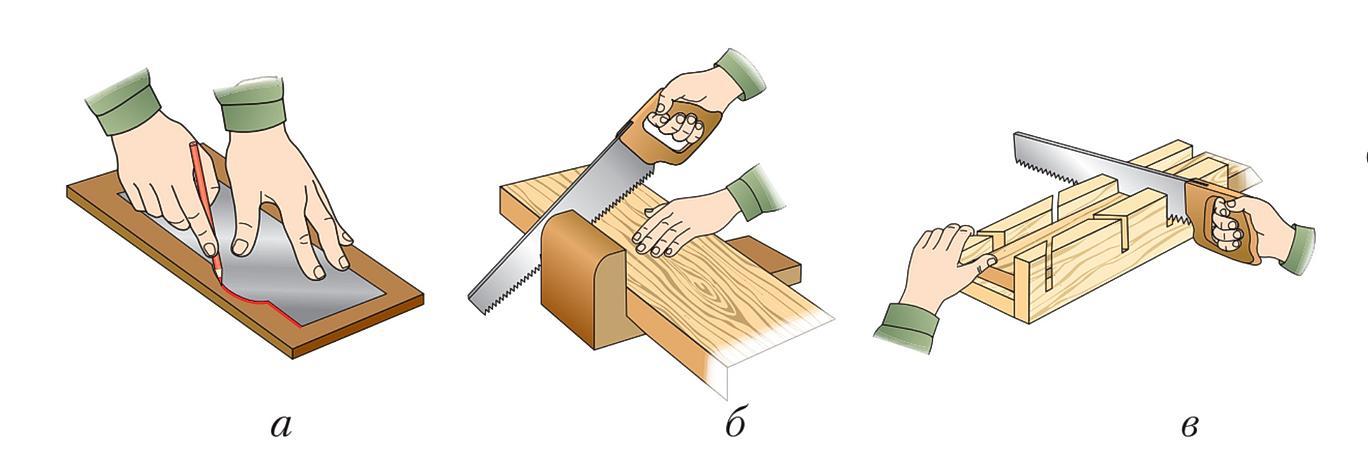 а

б

в