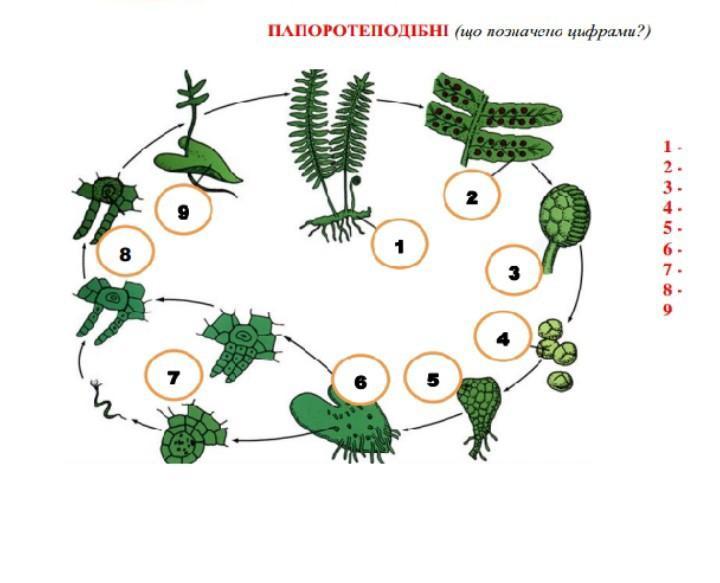 ПАПОРОТЕПОДІБНІ (що позначено цифрами?)

9

2

1

8

3

4

7

6

5

1 -
2 -
3 -
4 -
5 -
6 -
7 -
8 -
9