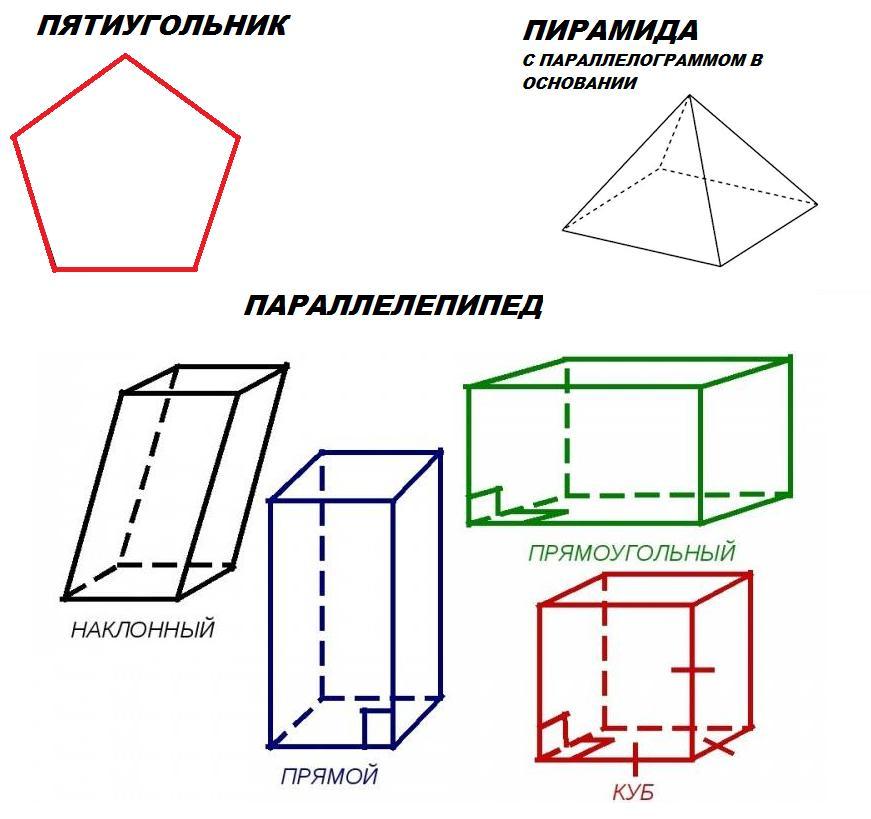 ПЯТИУГОЛЬНИК

ПИРАМИДА
С ПАРАЛЛЕЛОГРАММОМ В ОСНОВАНИИ

ПАРАЛЛЕЛЕПИПЕД

НАКЛОННЫЙ

ПРЯМОЙ

ПРЯМОУГОЛЬНЫЙ

КУБ