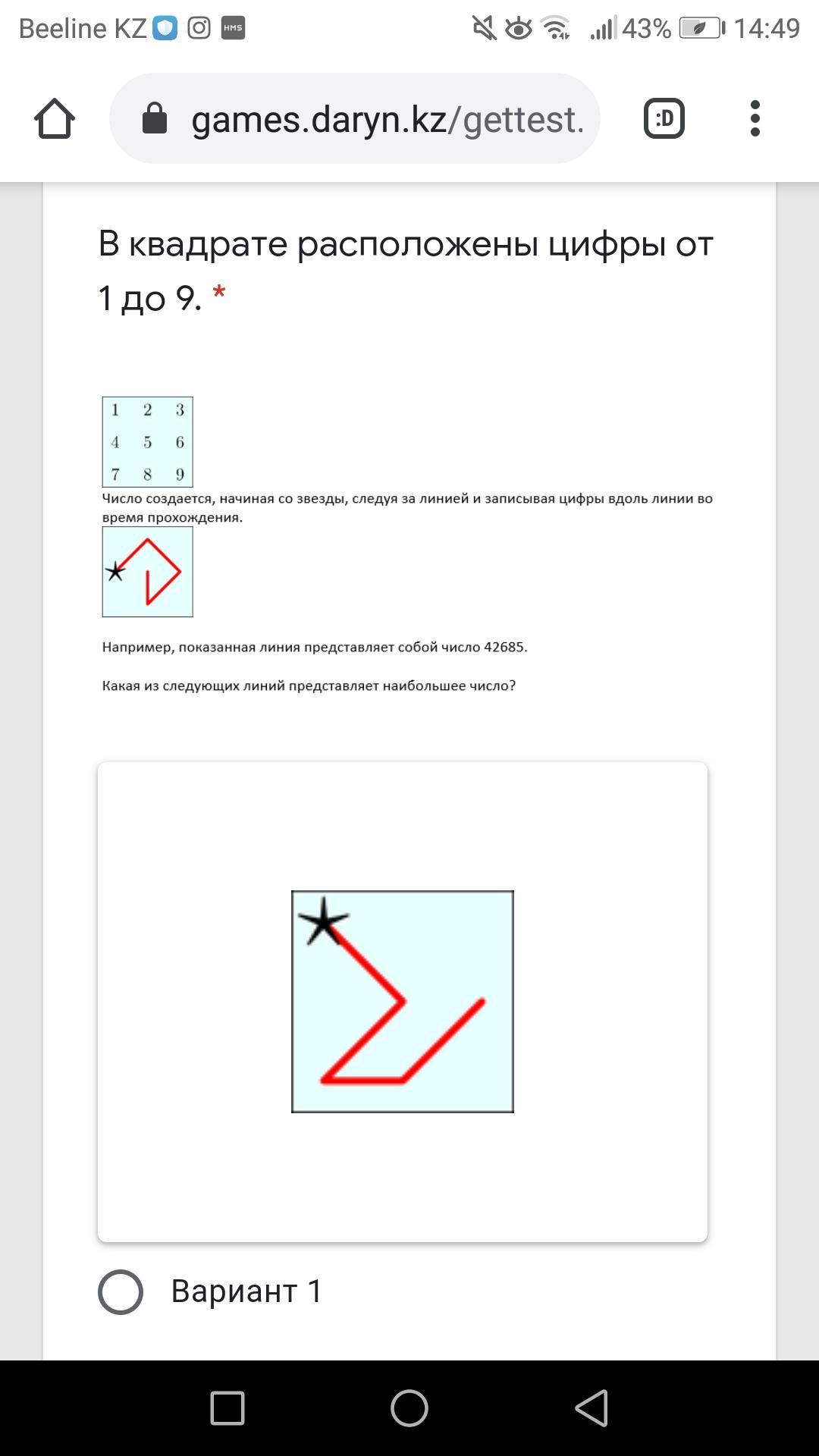 Beeline KZ HMS 43% 14:49

games.daryn.kz/gettest.

:D

В квадрате расположены цифры от 1 до 9. *

| 1 | 2 | 3 |
|---|---|---|
| 4 | 5 | 6 |
| 7 | 8 | 9 |

Число создается, начиная со звезды, следуя за линией и записывая цифры вдоль линии во время прохождения.

Например, показанная линия представляет собой число 42685.

Какая из следующих линий представляет наибольшее число?

Вариант 1