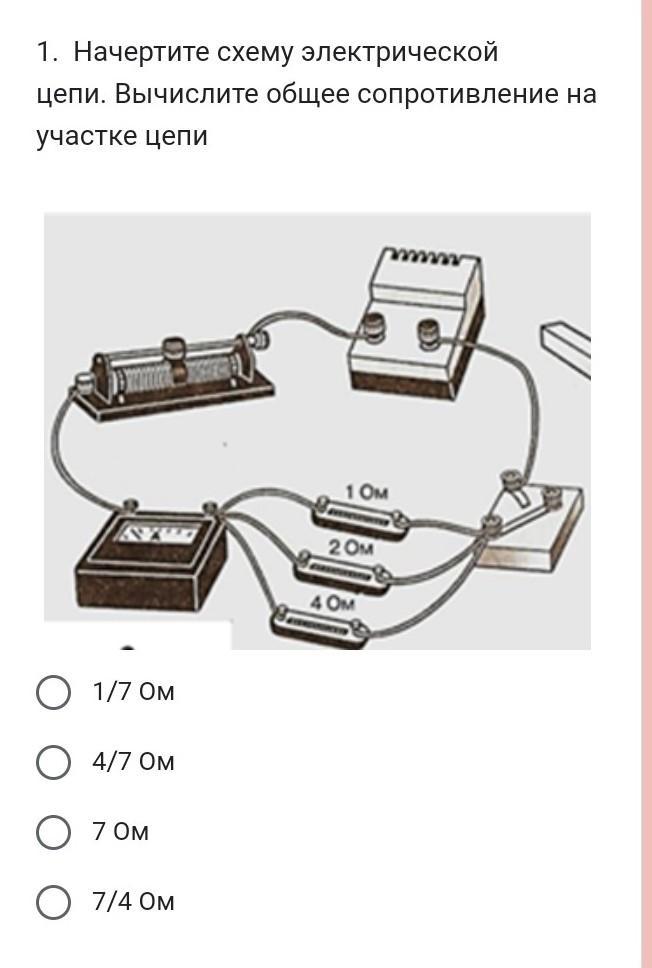 1. Начертите схему электрической цепи. Вычислите общее сопротивление на участке цепи

1 Ом
2 Ом
4 Ом

1/7 Ом

4/7 Ом

7 Ом

7/4 Ом