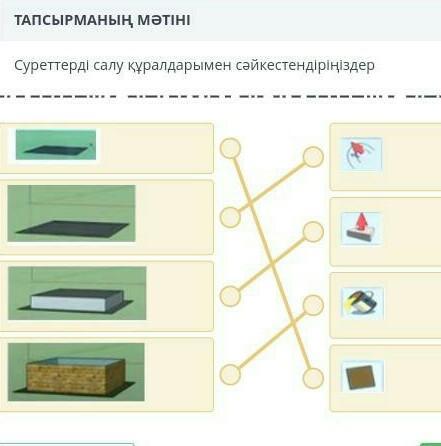 ТАПСЫРМАНЫҢ МӘТІНІ

Суреттерді салу құралдарымен сәйкестендіріңіздер