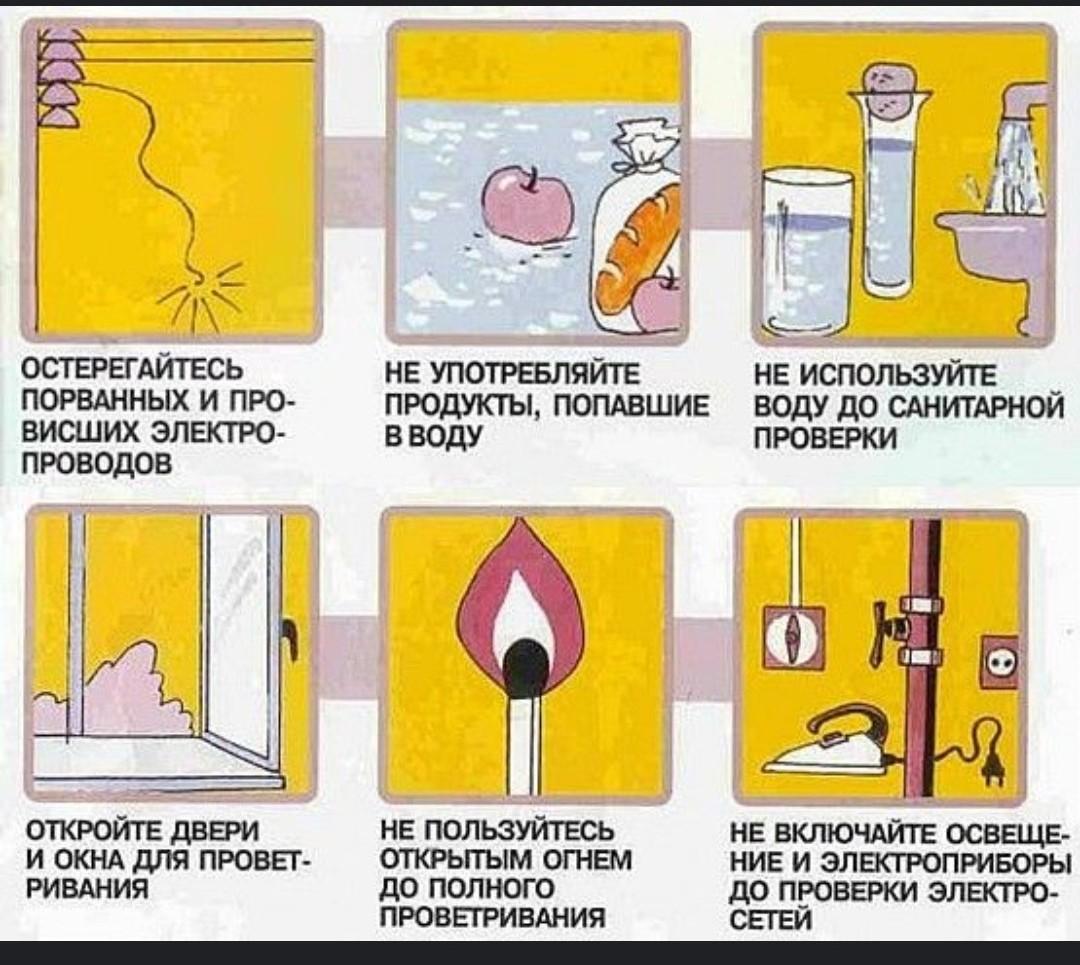 ОСТЕРЕГАЙТЕСЬ ПОРВАННЫХ И ПРОВИСШИХ ЭЛЕКТРОПРОВОДОВ

НЕ УПОТРЕБЛЯЙТЕ ПРОДУКТЫ, ПОПАВШИЕ В ВОДУ

НЕ ИСПОЛЬЗУЙТЕ ВОДУ ДО САНИТАРНОЙ ПРОВЕРКИ

ОТКРОЙТЕ ДВЕРИ И ОКНА ДЛЯ ПРОВЕТРИВАНИЯ

НЕ ПОЛЬЗУЙТЕСЬ ОТКРЫТЫМ ОГНЕМ ДО ПОЛНОГО ПРОВЕТРИВАНИЯ

НЕ ВКЛЮЧАЙТЕ ОСВЕЩЕНИЕ И ЭЛЕКТРОПРИБОРЫ ДО ПРОВЕРКИ ЭЛЕКТРОСЕТЕЙ