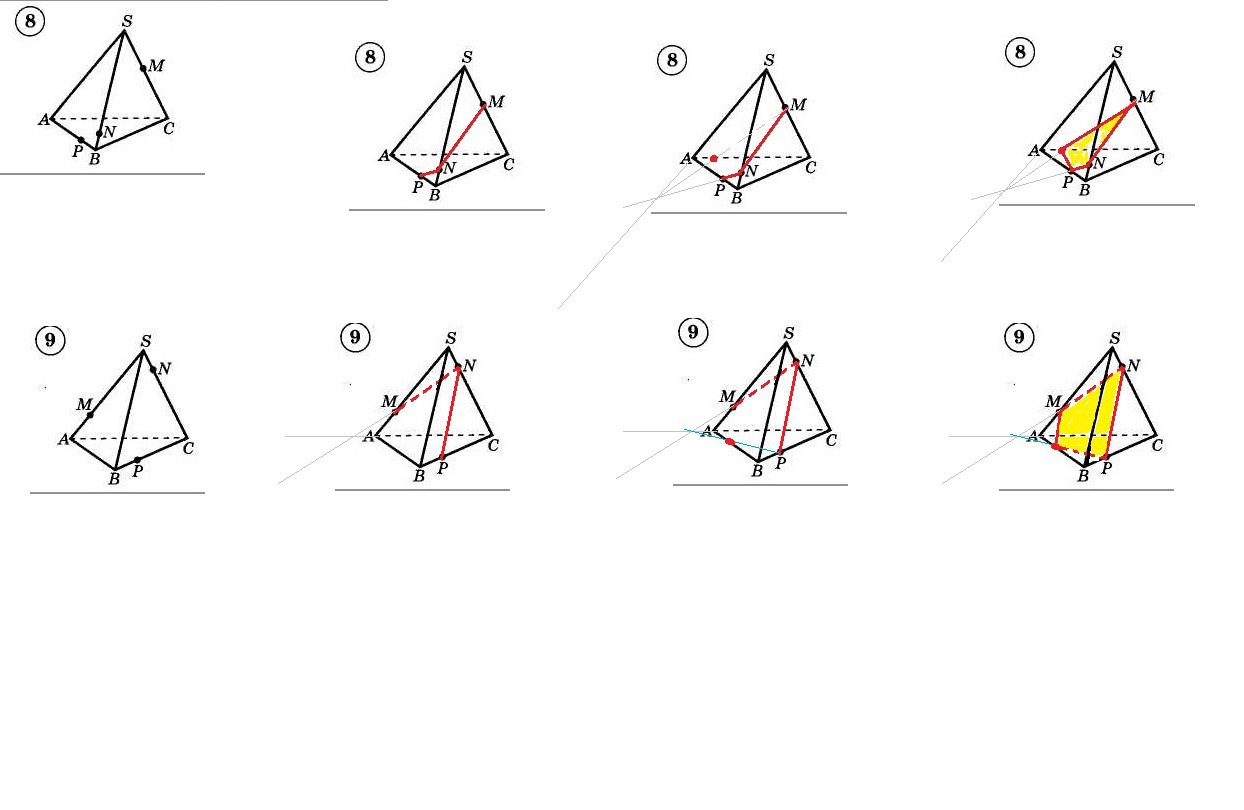 8
S
M
A
N
C
P
B

8
S
M
A
N
C
P
B

8
S
M
A
N
C
P
B

8
S
M
A
N
C
P
B

9
S
N
M
A
C
B
P

9
S
N
M
A
C
B
P

9
S
N
M
A
C
B
P

9
S
N
M
A
C
B
P