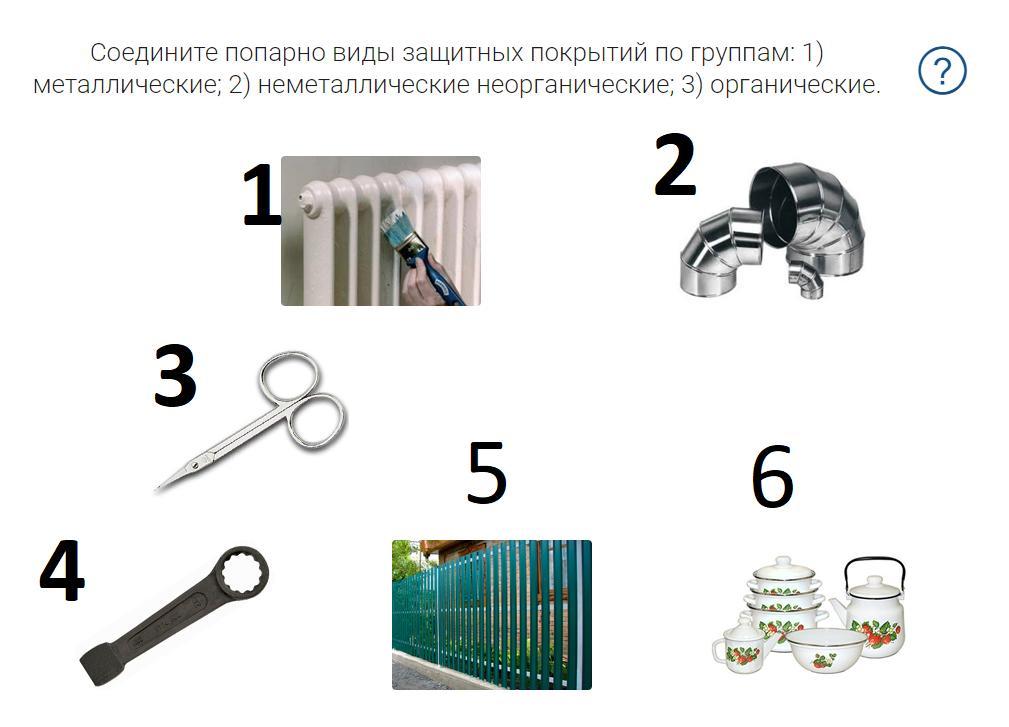 Соедините попарно виды защитных покрытий по группам: 1) металлические; 2) неметаллические неорганические; 3) органические.

?

1

2

3

5

6

4