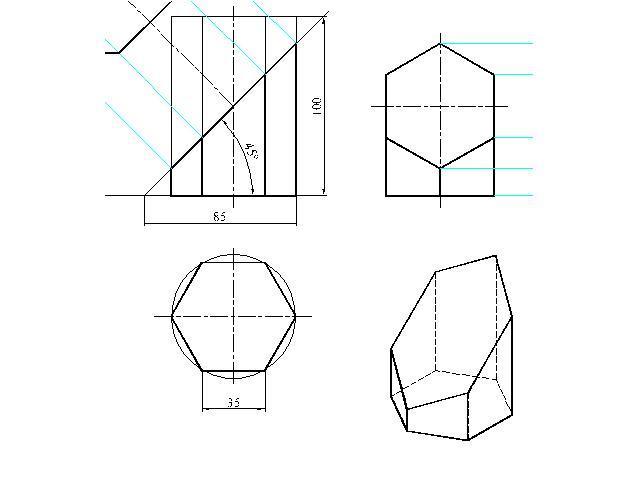 100
45°
65
35