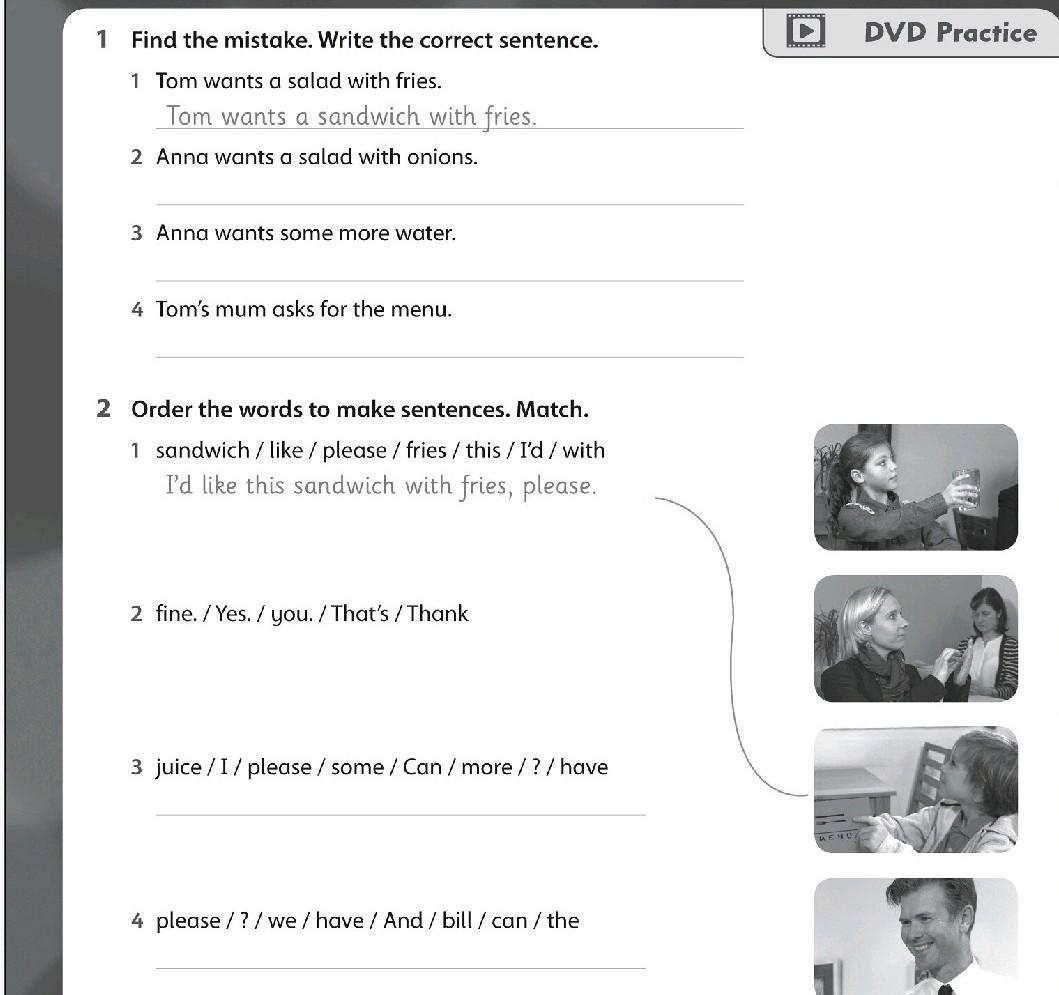 DVD Practice

1 Find the mistake. Write the correct sentence.

1 Tom wants a salad with fries.
Tom wants a sandwich with fries.

2 Anna wants a salad with onions.

3 Anna wants some more water.

4 Tom's mum asks for the menu.

2 Order the words to make sentences. Match.

1 sandwich / like / please / fries / this / I'd / with
I'd like this sandwich with fries, please.

2 fine. / Yes. / you. / That's / Thank

3 juice / I / please / some / Can / more / ? / have

4 please / ? / we / have / And / bill / can / the

MENU