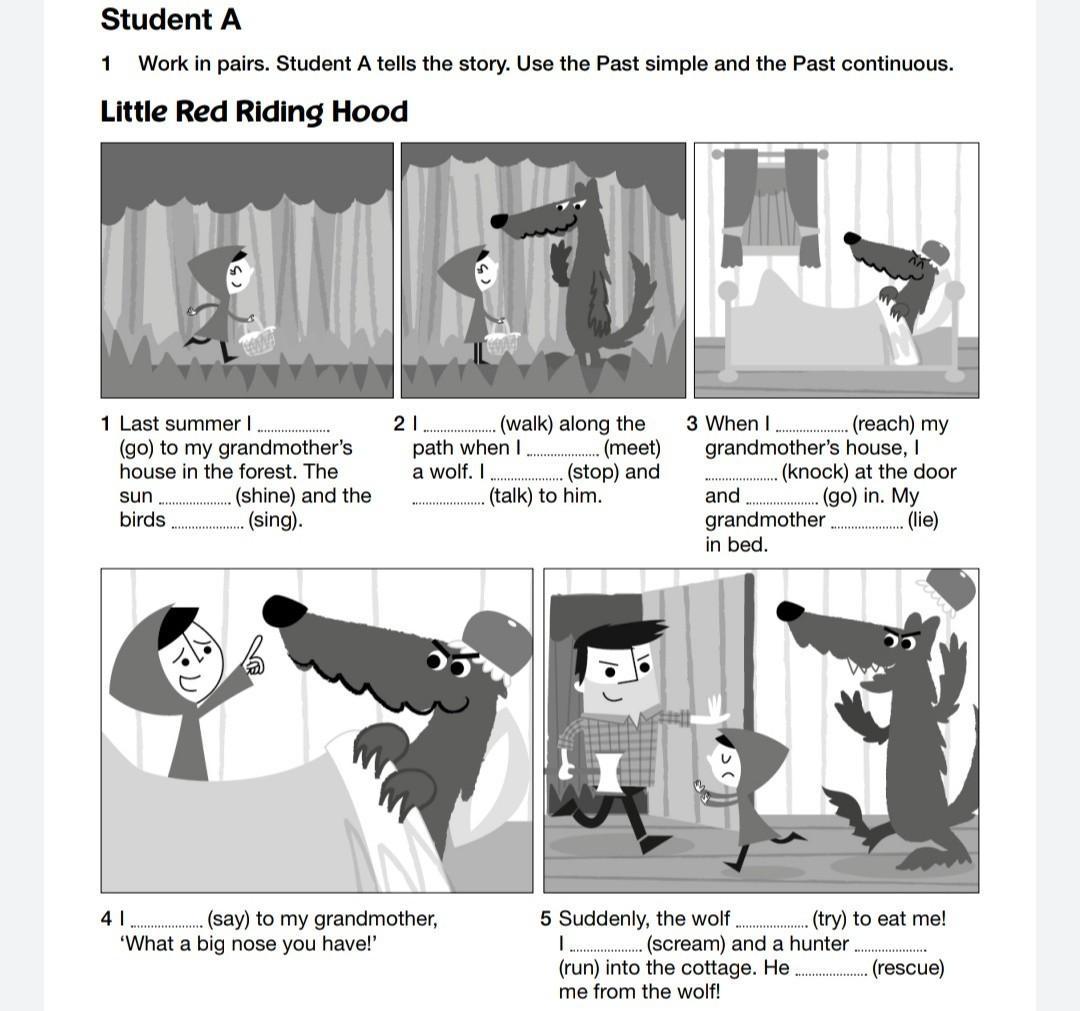 Student A

1 Work in pairs. Student A tells the story. Use the Past simple and the Past continuous.

Little Red Riding Hood

1 Last summer I .................... (go) to my grandmother's house in the forest. The sun .................... (shine) and the birds .................... (sing).

2 I .................... (walk) along the path when I .................... (meet) a wolf. I .................... (stop) and .................... (talk) to him.

3 When I .................... (reach) my grandmother's house, I .................... (knock) at the door and .................... (go) in. My grandmother .................... (lie) in bed.

4 I .................... (say) to my grandmother, 'What a big nose you have!'

5 Suddenly, the wolf .................... (try) to eat me! I .................... (scream) and a hunter .................... (run) into the cottage. He .................... (rescue) me from the wolf!