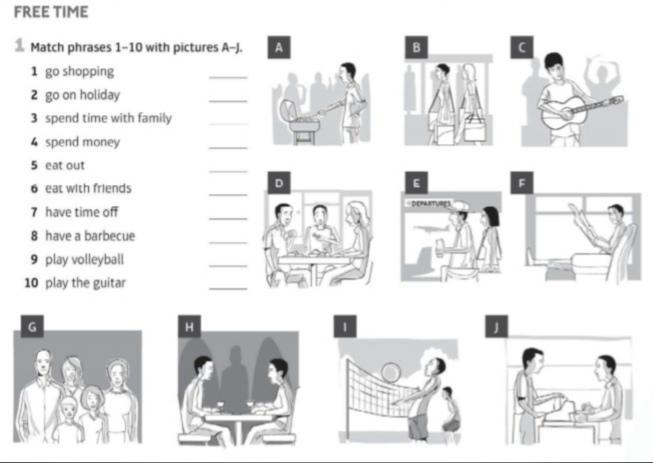 FREE TIME

1 Match phrases 1–10 with pictures A–J.

1 go shopping ____
2 go on holiday ____
3 spend time with family ____
4 spend money ____
5 eat out ____
6 eat with friends ____
7 have time off ____
8 have a barbecue ____
9 play volleyball ____
10 play the guitar ____

A

B

C

D

E

DEPARTURES

F

G

H

I

J