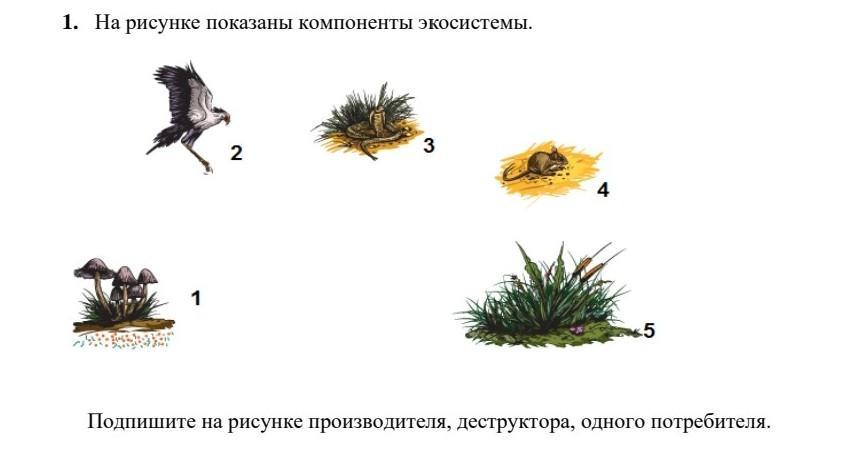 1. На рисунке показаны компоненты экосистемы.

2

3

4

1

5

Подпишите на рисунке производителя, деструктора, одного потребителя.