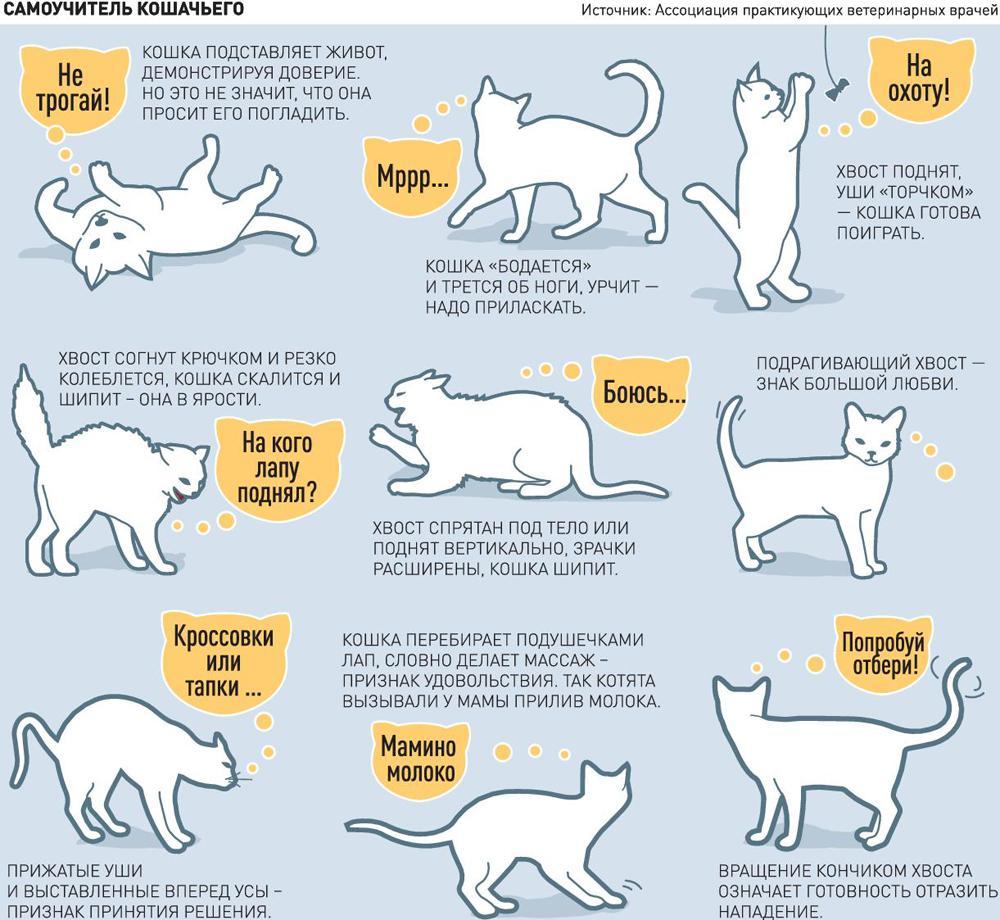 САМОУЧИТЕЛЬ КОШАЧЬЕГО

Источник: Ассоциация практикующих ветеринарных врачей

Не трогай!

КОШКА ПОДСТАВЛЯЕТ ЖИВОТ, ДЕМОНСТРИРУЯ ДОВЕРИЕ. НО ЭТО НЕ ЗНАЧИТ, ЧТО ОНА ПРОСИТ ЕГО ПОГЛАДИТЬ.

Мррр...

КОШКА «БОДАЕТСЯ» И ТРЕТСЯ ОБ НОГИ, УРЧИТ — НАДО ПРИЛАСКАТЬ.

На охоту!

ХВОСТ ПОДНЯТ, УШИ «ТОРЧКОМ» — КОШКА ГОТОВА ПОИГРАТЬ.

ХВОСТ СОГНУТ КРЮЧКОМ И РЕЗКО КОЛЕБЛЕТСЯ, КОШКА СКАЛИТСЯ И ШИПИТ – ОНА В ЯРОСТИ.

На кого лапу поднял?

Боюсь...

ХВОСТ СПРЯТАН ПОД ТЕЛО ИЛИ ПОДНЯТ ВЕРТИКАЛЬНО, ЗРАЧКИ РАСШИРЕНЫ, КОШКА ШИПИТ.

ПОДРАГИВАЮЩИЙ ХВОСТ — ЗНАК БОЛЬШОЙ ЛЮБВИ.

Кроссовки или тапки ...

ПРИЖАТЫЕ УШИ И ВЫСТАВЛЕННЫЕ ВПЕРЕД УСЫ – ПРИЗНАК ПРИНЯТИЯ РЕШЕНИЯ.

КОШКА ПЕРЕБИРАЕТ ПОДУШЕЧКАМИ ЛАП, СЛОВНО ДЕЛАЕТ МАССАЖ – ПРИЗНАК УДОВОЛЬСТВИЯ. ТАК КОТЯТА ВЫЗЫВАЛИ У МАМЫ ПРИЛИВ МОЛОКА.

Мамино молоко

Попробуй отбери!

ВРАЩЕНИЕ КОНЧИКОМ ХВОСТА ОЗНАЧАЕТ ГОТОВНОСТЬ ОТРАЗИТЬ НАПАДЕНИЕ.