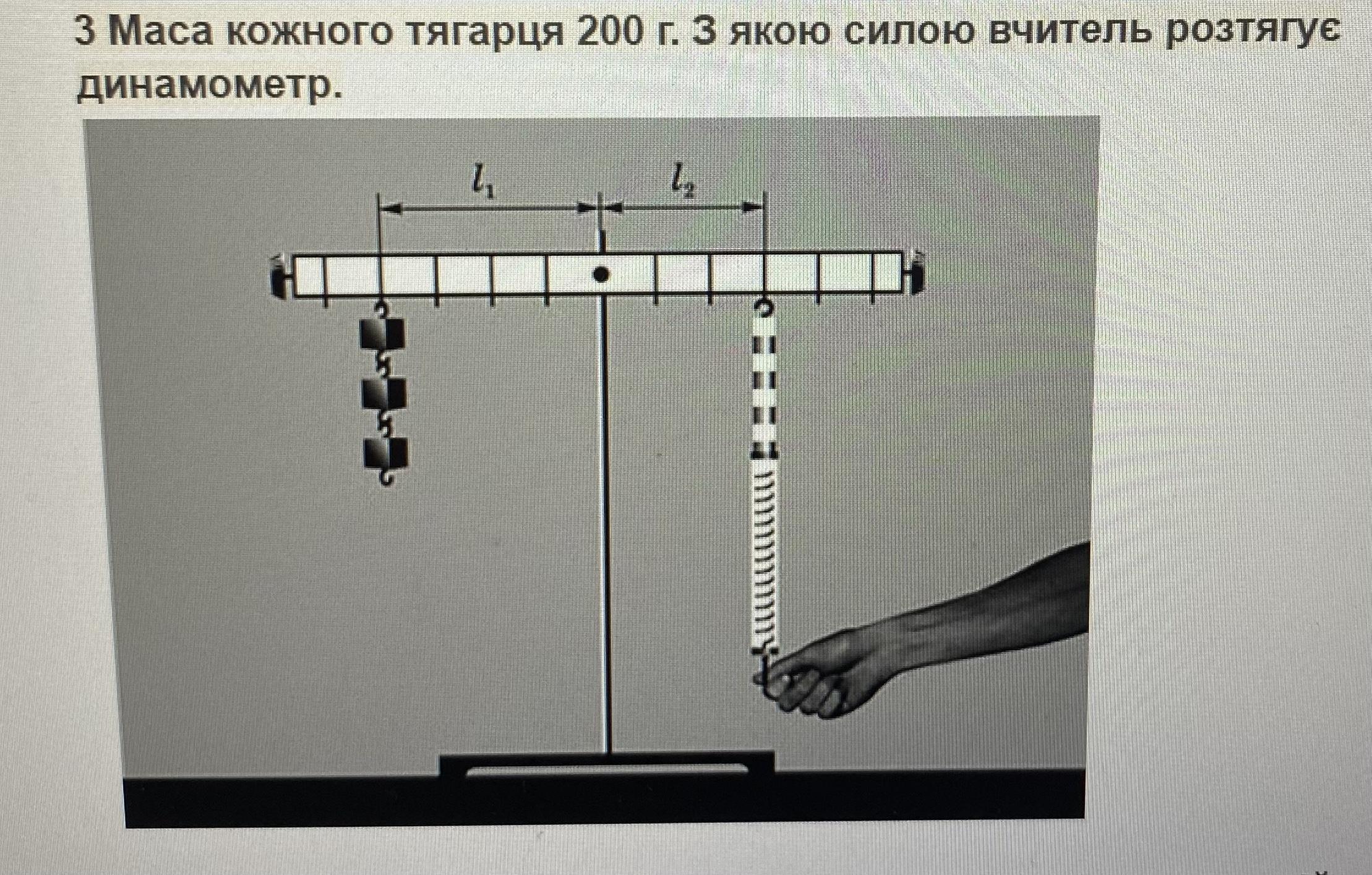 3 Маса кожного тягарця 200 г. З якою силою вчитель розтягує динамометр.

$l_1$

$l_2$