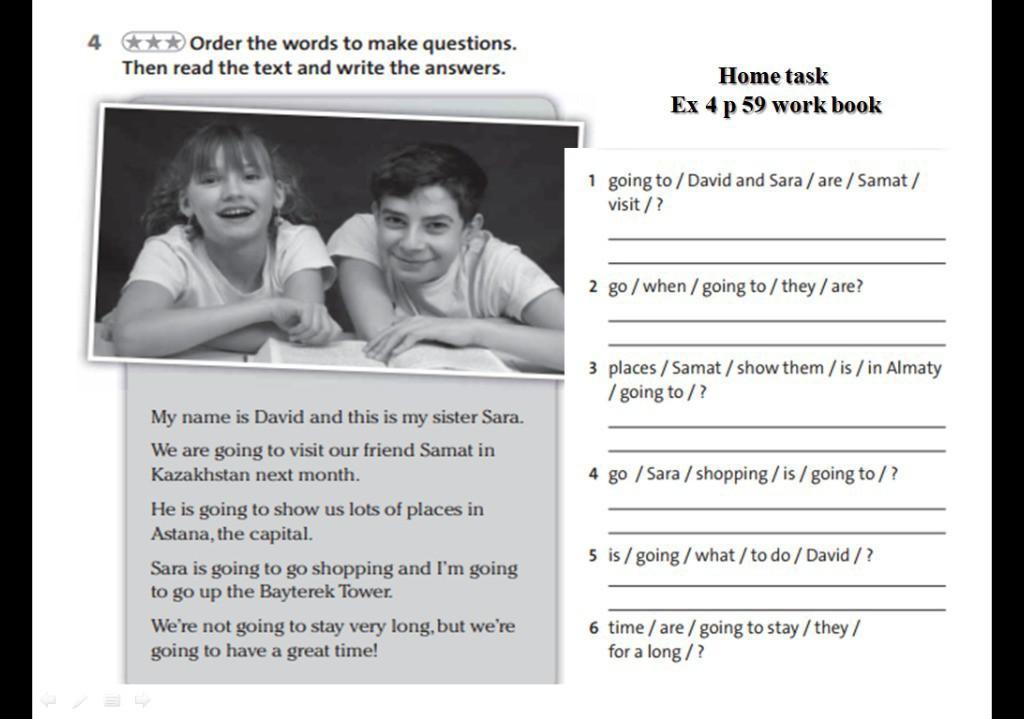 4 ★★★ Order the words to make questions. Then read the text and write the answers.

Home task
Ex 4 p 59 work book

My name is David and this is my sister Sara.

We are going to visit our friend Samat in Kazakhstan next month.

He is going to show us lots of places in Astana, the capital.

Sara is going to go shopping and I'm going to go up the Bayterek Tower.

We're not going to stay very long, but we're going to have a great time!

1 going to / David and Sara / are / Samat / visit / ?

2 go / when / going to / they / are?

3 places / Samat / show them / is / in Almaty / going to / ?

4 go / Sara / shopping / is / going to / ?

5 is / going / what / to do / David / ?

6 time / are / going to stay / they / for a long / ?