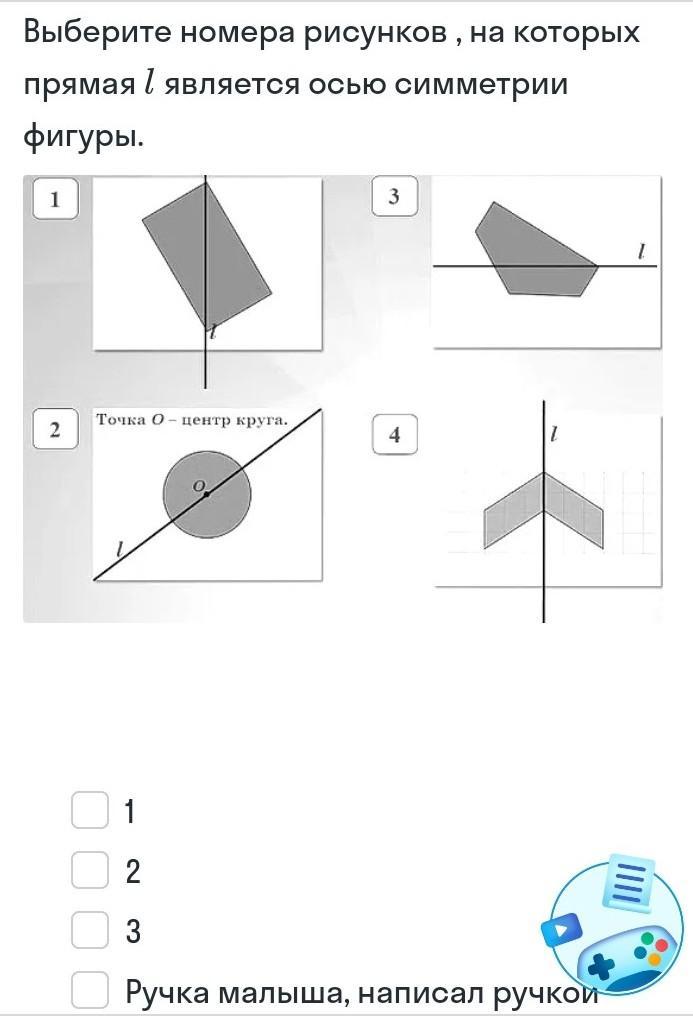 Выберите номера рисунков , на которых прямая $l$ является осью симметрии фигуры.

1

$l$

3

$l$

2

Точка $O$ – центр круга.

$O$

$l$

4

$l$

1

2

3

Ручка малыша, написал ручкой