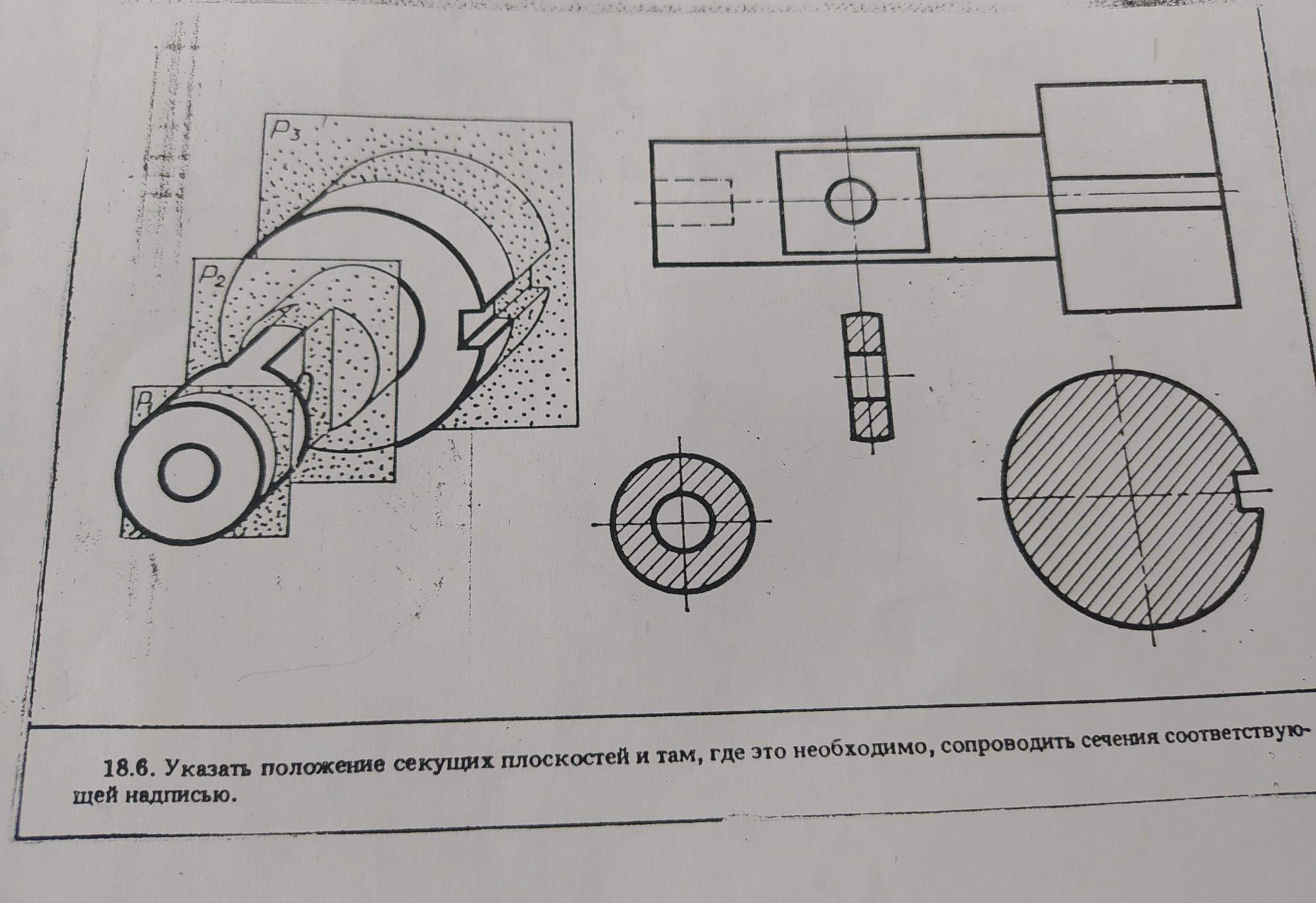 $P_3$

$P_2$

$P_1$

18.6. Указать положение секущих плоскостей и там, где это необходимо, сопроводить сечения соответствующей надписью.