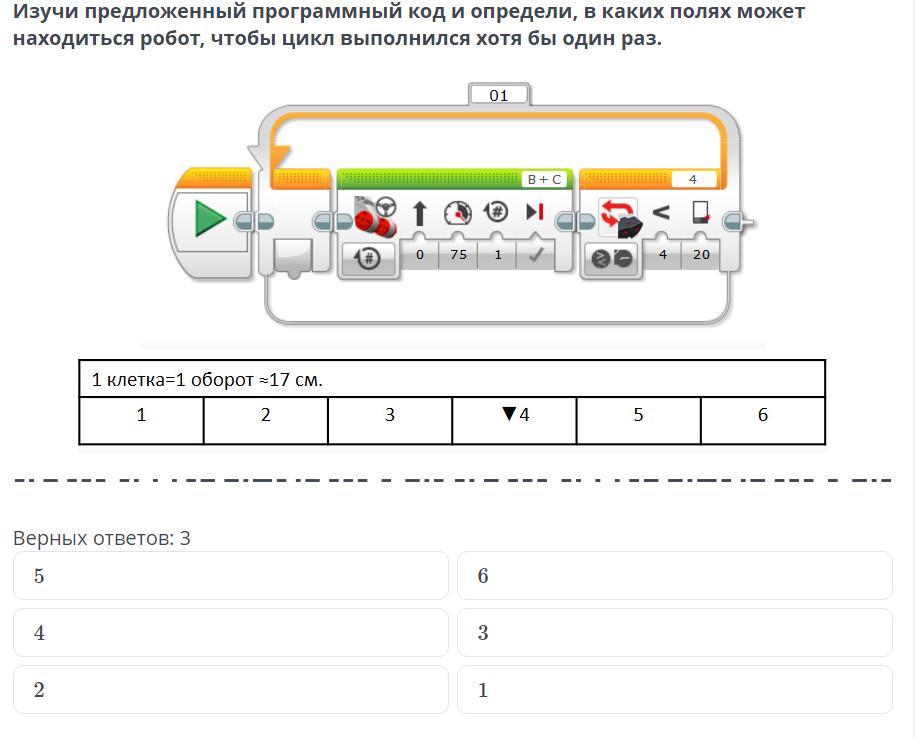 Изучи предложенный программный код и определи, в каких полях может находиться робот, чтобы цикл выполнился хотя бы один раз.

01
B + C
4
0 75 1
4 20

| 1 клетка=1 оборот ≈17 см. | | | | | |
|---|---|---|---|---|---|
| 1 | 2 | 3 | ▼4 | 5 | 6 |

Верных ответов: 3

5
6
4
3
2
1