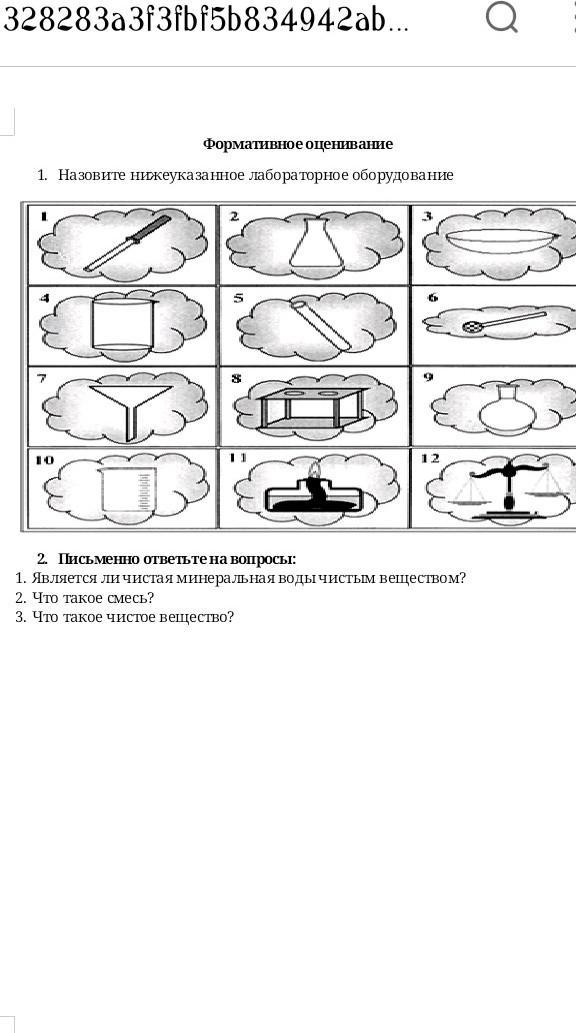 328283a3f3fbf5b834942ab...

Формативное оценивание

1. Назовите нижеуказанное лабораторное оборудование

| 1 | 2 | 3 |
|---|---|---|
| 4 | 5 | 6 |
| 7 | 8 | 9 |
| 10 | 11 | 12 |

2. Письменно ответьте на вопросы:
1. Является ли чистая минеральная воды чистым веществом?
2. Что такое смесь?
3. Что такое чистое вещество?