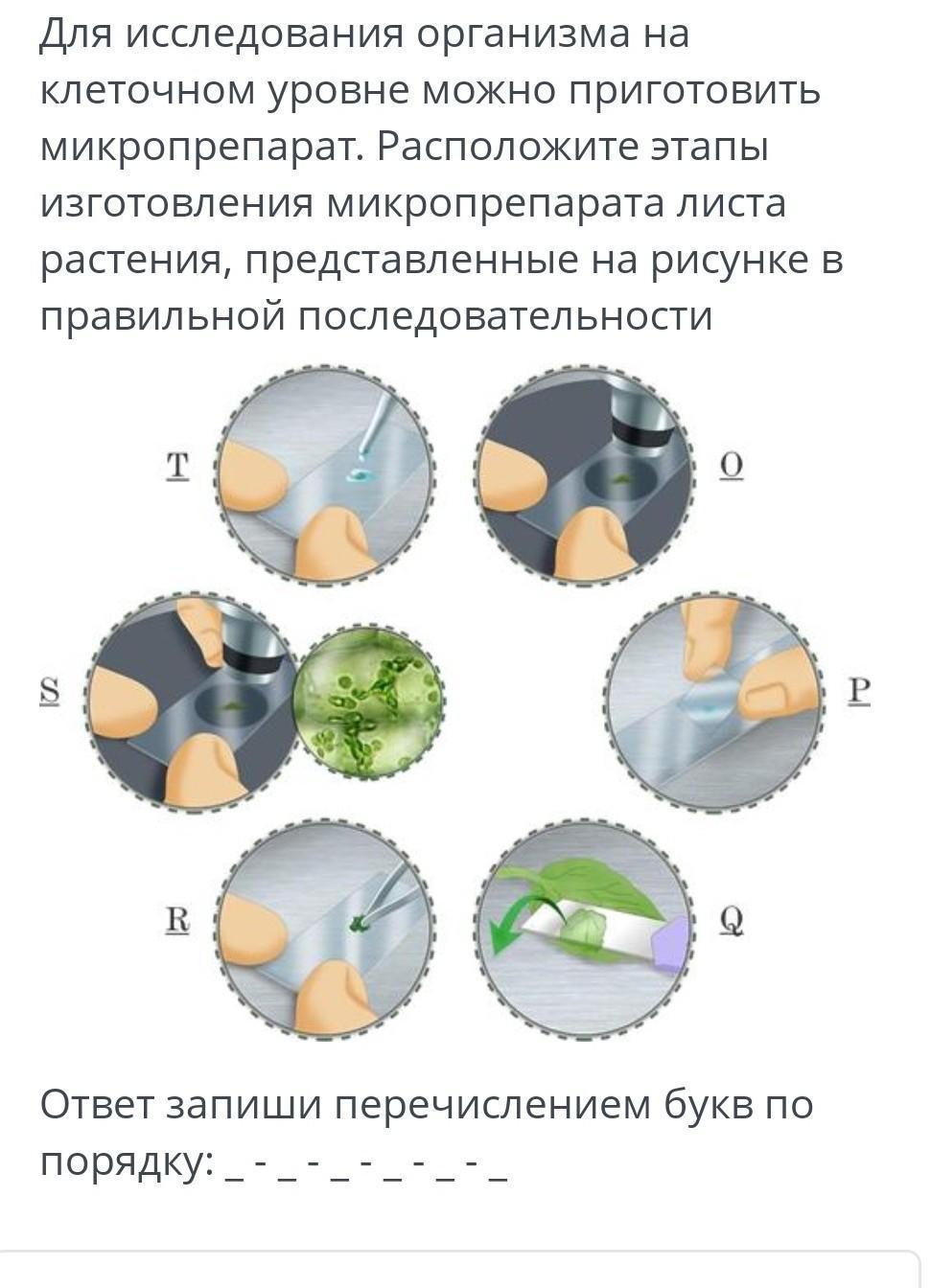 Для исследования организма на клеточном уровне можно приготовить микропрепарат. Расположите этапы изготовления микропрепарата листа растения, представленные на рисунке в правильной последовательности

T

O

S

P

R

Q

Ответ запиши перечислением букв по порядку: _ - _ - _ - _ - _ - _